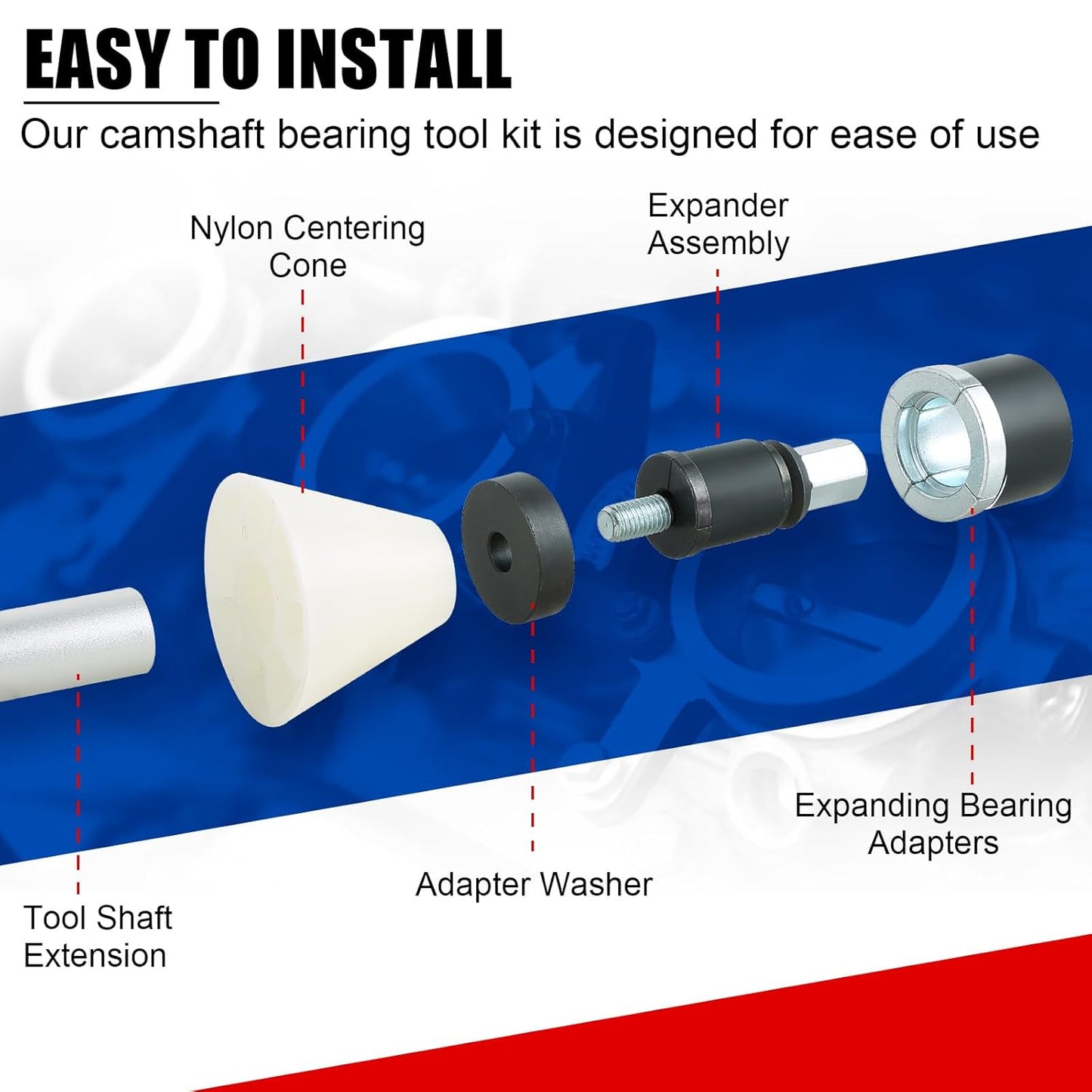 EASY TO INSTALL

Our camshaft bearing tool kit is designed for ease of use

Nylon Centering Cone

Expander Assembly

Expanding Bearing Adapters

Adapter Washer

Tool Shaft Extension