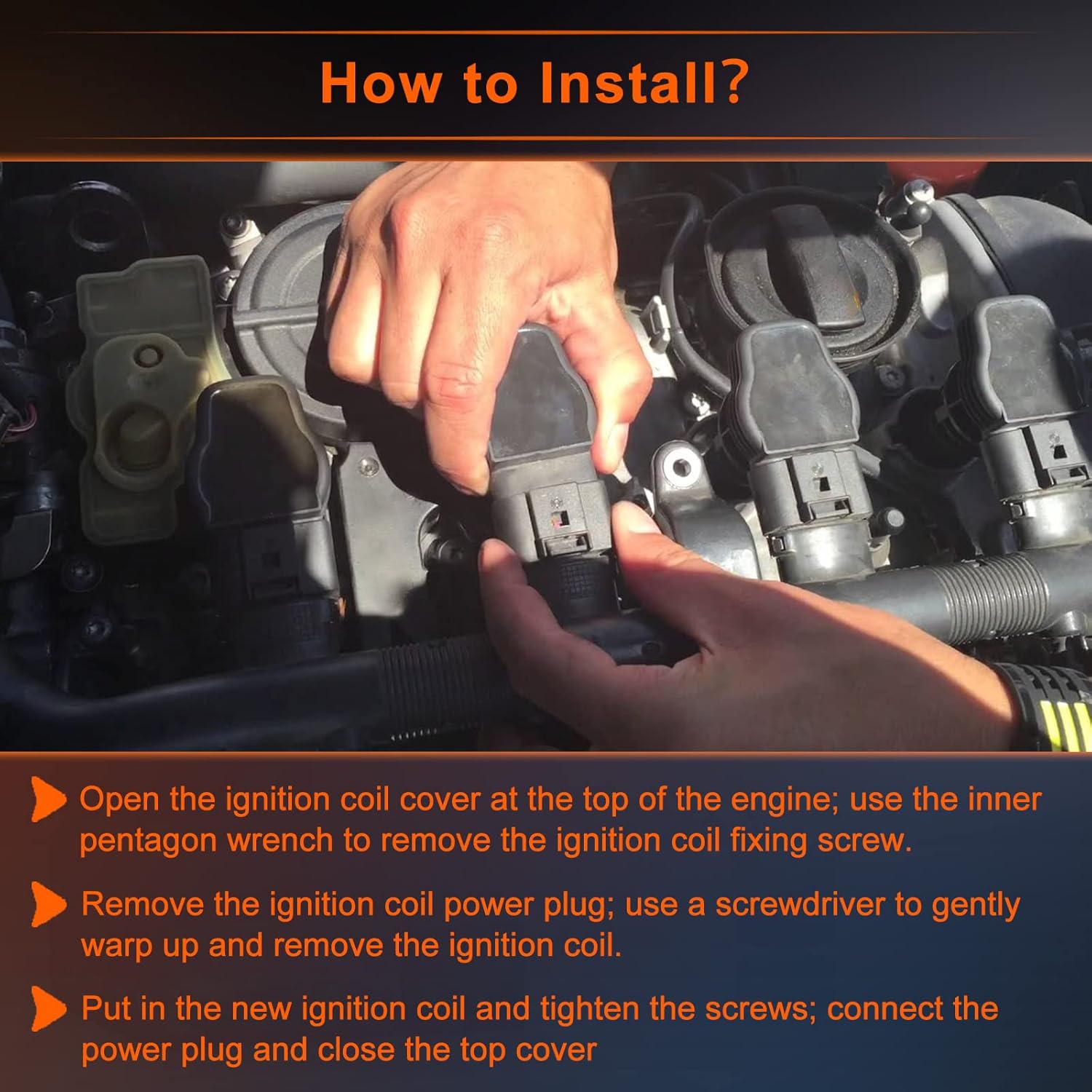 How to Install?

Open the ignition coil cover at the top of the engine; use the inner pentagon wrench to remove the ignition coil fixing screw.

Remove the ignition coil power plug; use a screwdriver to gently warp up and remove the ignition coil.

Put in the new ignition coil and tighten the screws; connect the power plug and close the top cover