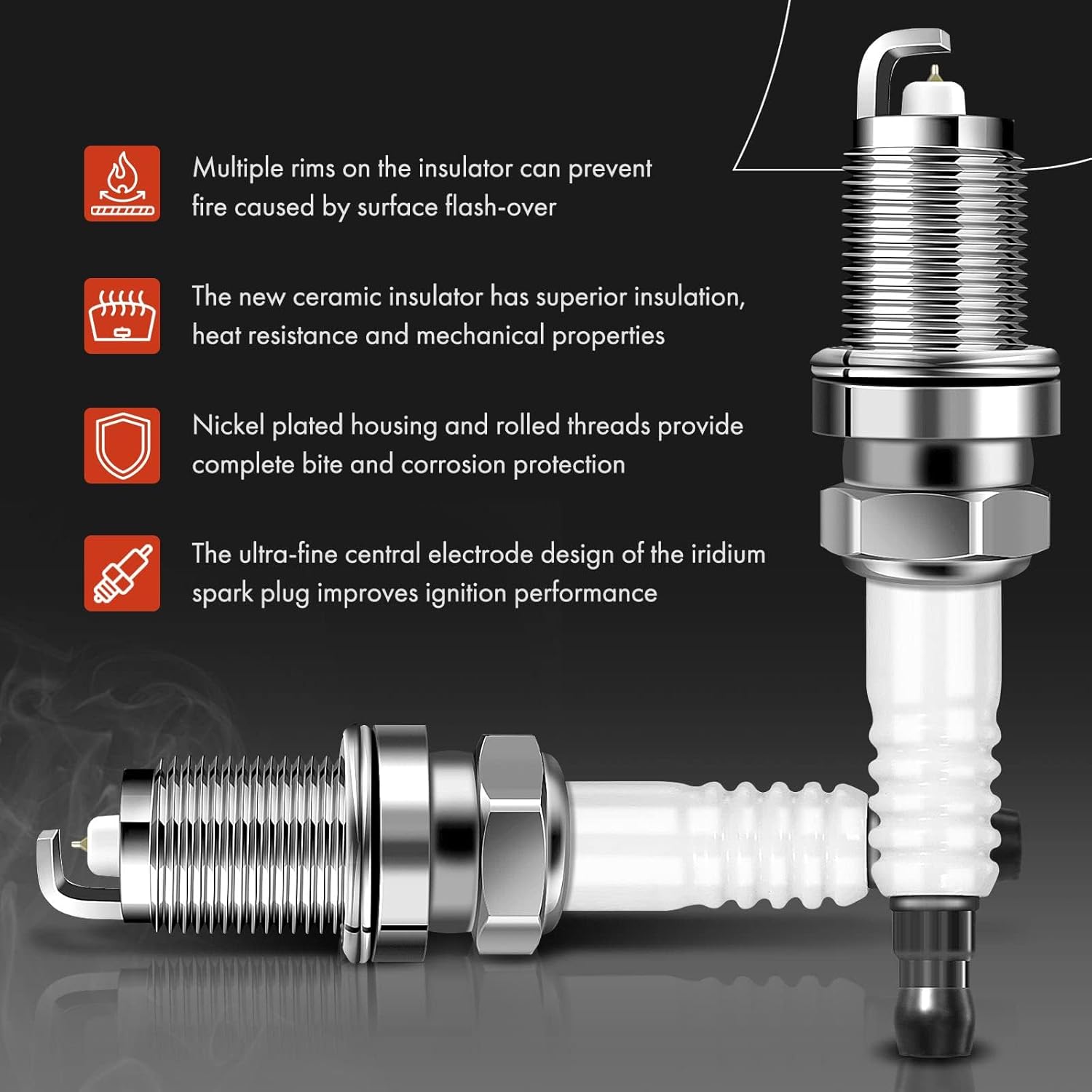 Multiple rims on the insulator can prevent fire caused by surface flash-over

The new ceramic insulator has superior insulation, heat resistance and mechanical properties

Nickel plated housing and rolled threads provide complete bite and corrosion protection

The ultra-fine central electrode design of the iridium spark plug improves ignition performance