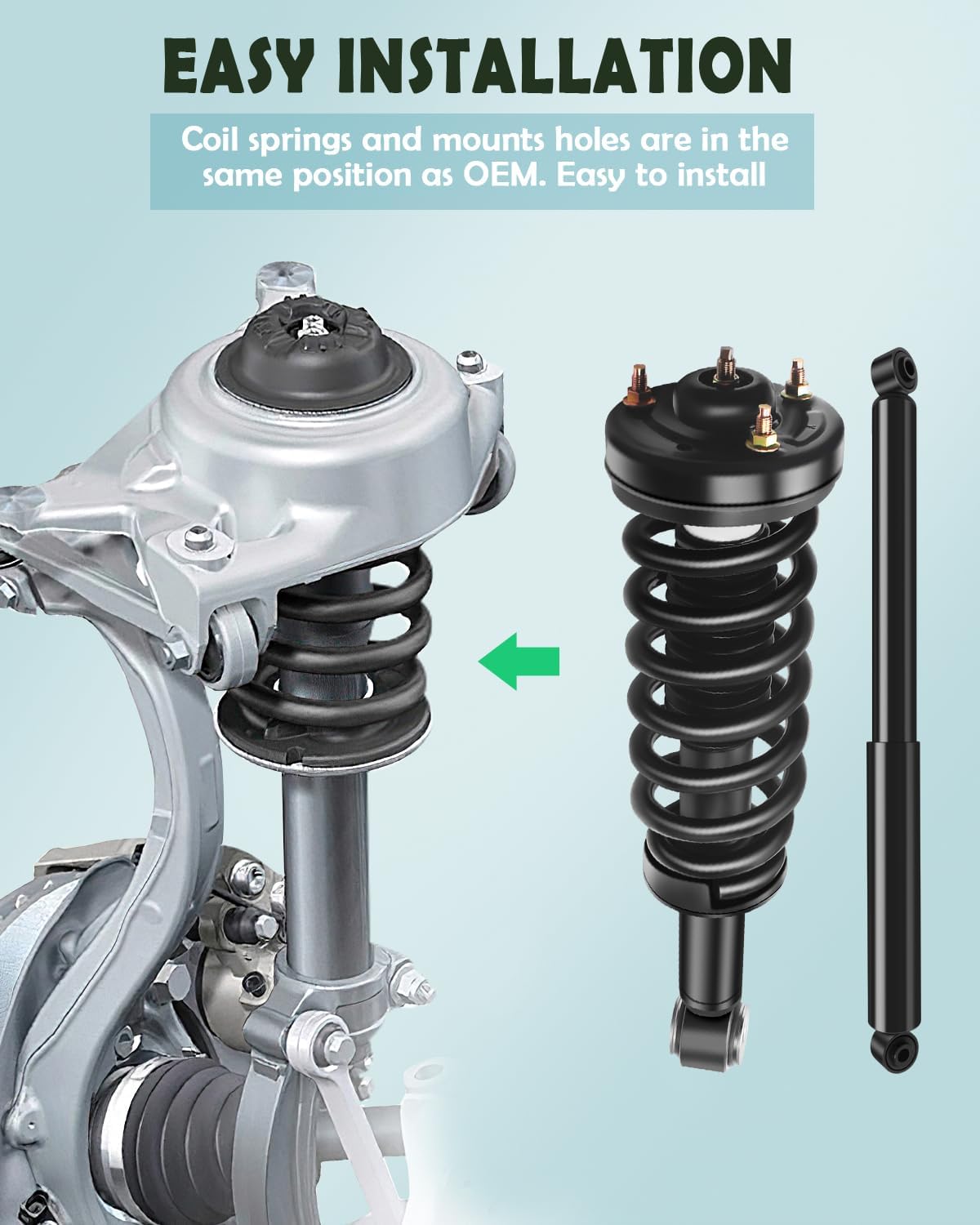 EASY INSTALLATION

Coil springs and mounts holes are in the same position as OEM. Easy to install