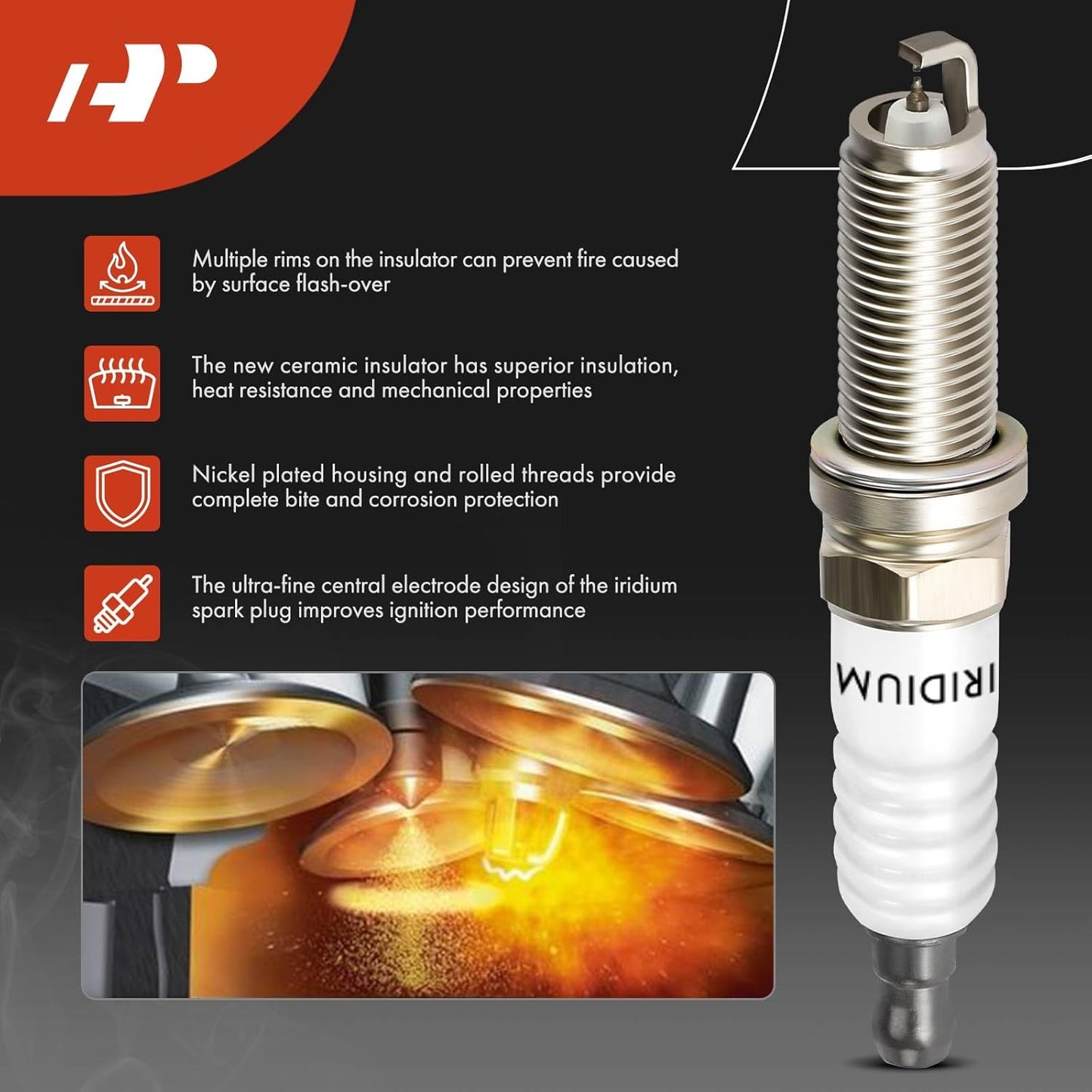 AP

Multiple rims on the insulator can prevent fire caused by surface flash-over

The new ceramic insulator has superior insulation, heat resistance and mechanical properties

Nickel plated housing and rolled threads provide complete bite and corrosion protection

The ultra-fine central electrode design of the iridium spark plug improves ignition performance

IRIDIUM