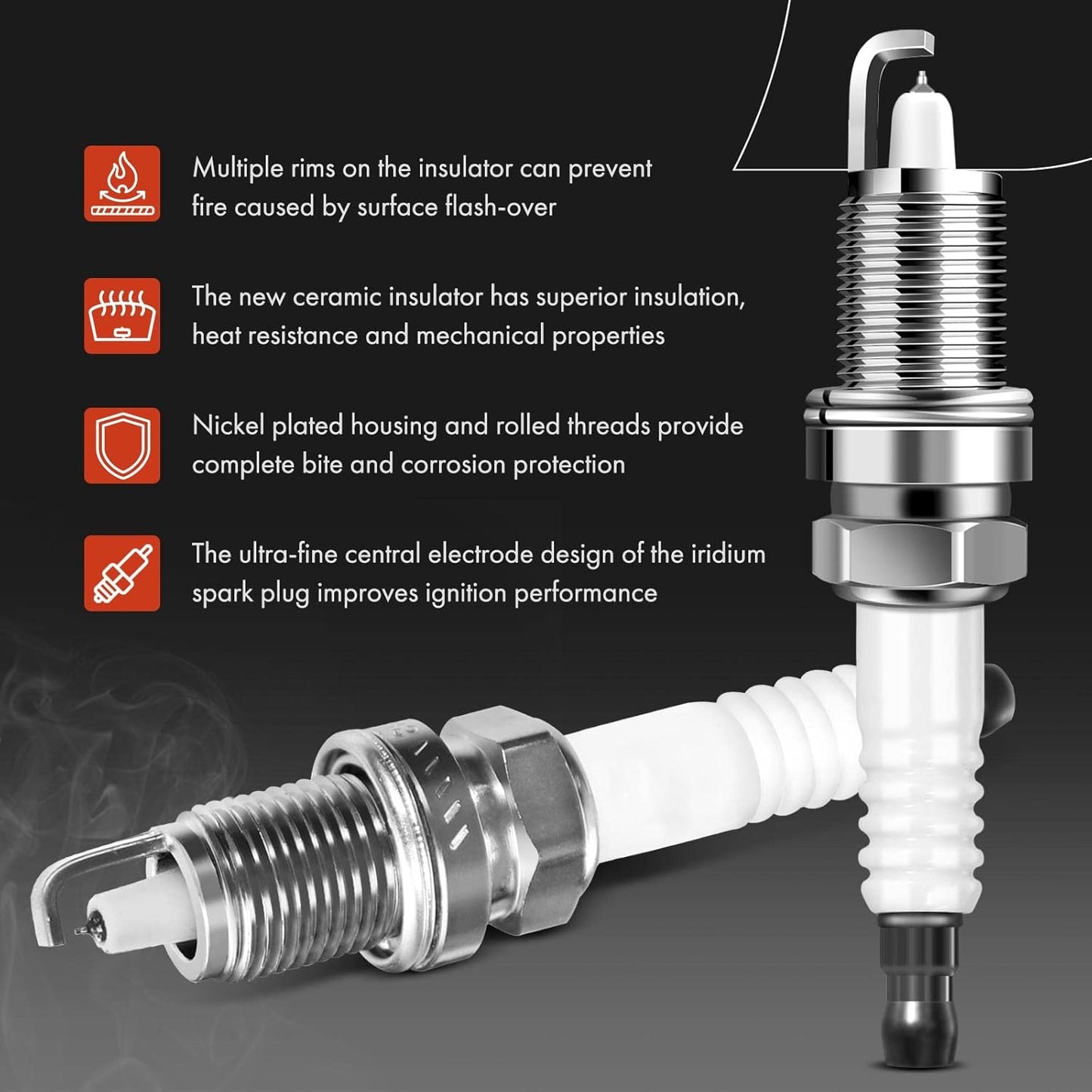 Multiple rims on the insulator can prevent fire caused by surface flash-over

The new ceramic insulator has superior insulation, heat resistance and mechanical properties

Nickel plated housing and rolled threads provide complete bite and corrosion protection

The ultra-fine central electrode design of the iridium spark plug improves ignition performance