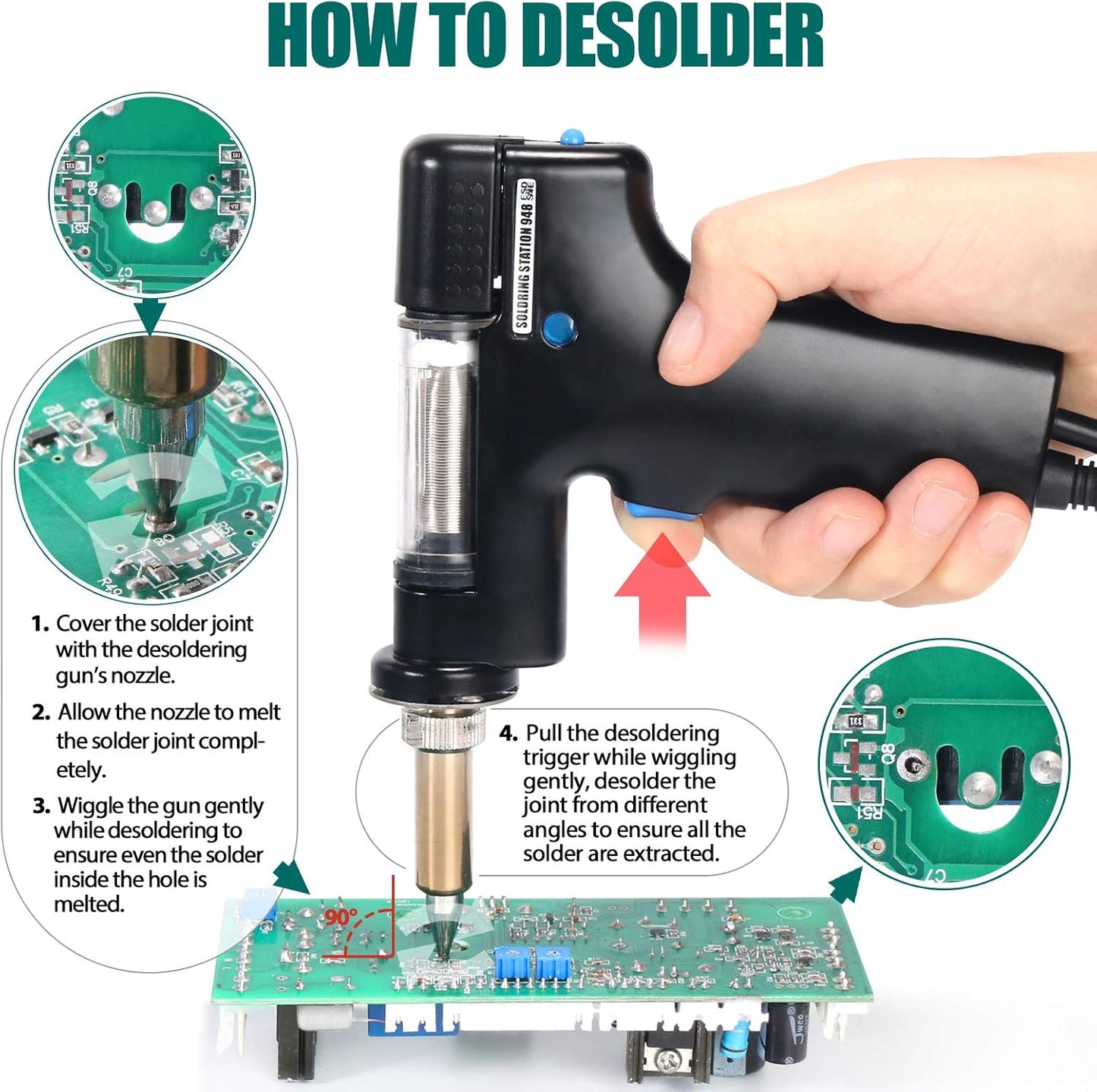 HOW TO DESOLDER

SOLDRING STATION 948 ESD SAFE

1. Cover the solder joint with the desoldering gun's nozzle.

2. Allow the nozzle to melt the solder joint completely.

3. Wiggle the gun gently while desoldering to ensure even the solder inside the hole is melted.

4. Pull the desoldering trigger while wiggling gently, desolder the joint from different angles to ensure all the solder are extracted.

90°