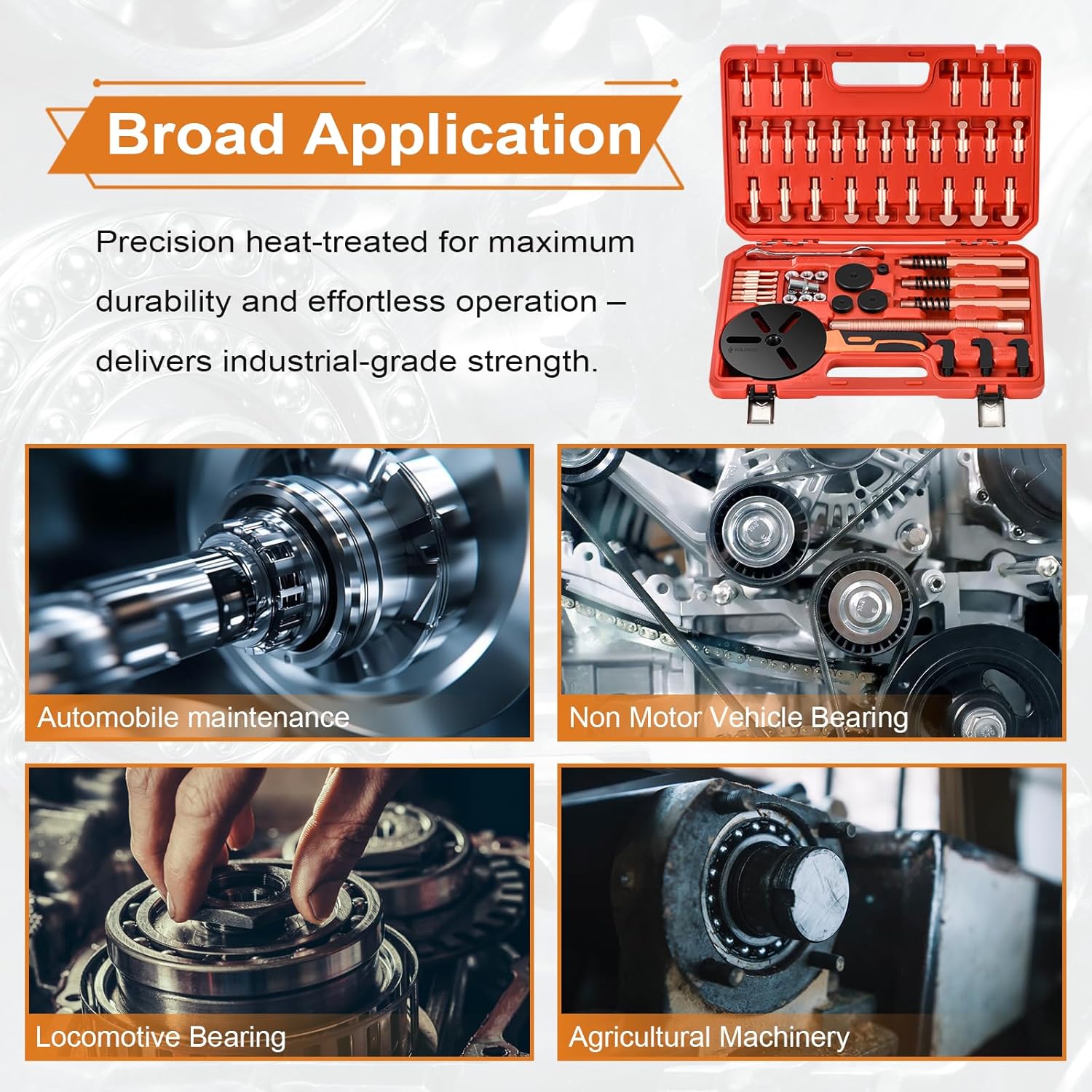 Broad Application

Precision heat-treated for maximum durability and effortless operation – delivers industrial-grade strength.

Automobile maintenance

Non Motor Vehicle Bearing

Locomotive Bearing

Agricultural Machinery