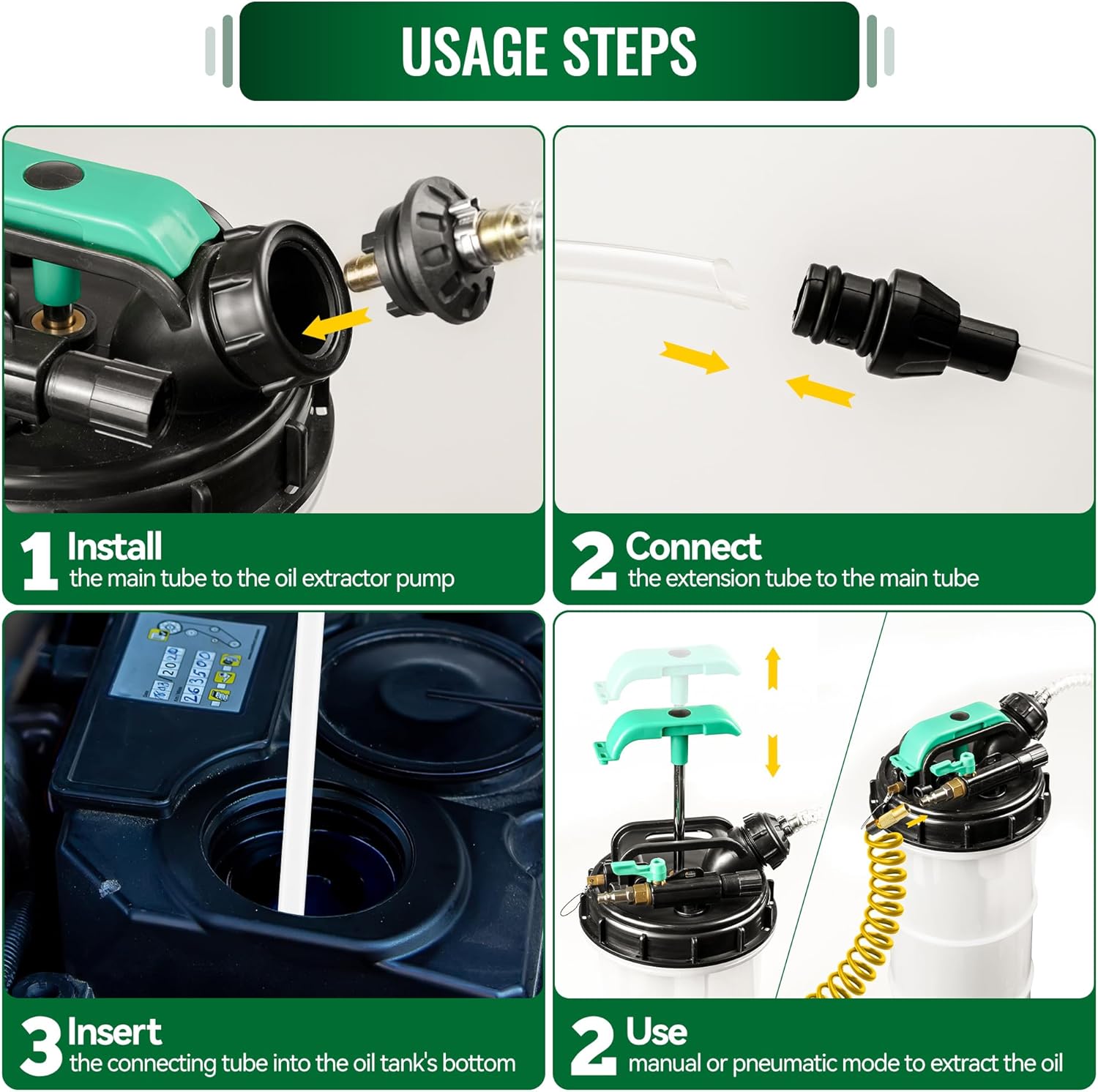 USAGE STEPS

1 Install
the main tube to the oil extractor pump

2 Connect
the extension tube to the main tube

3 Insert
the connecting tube into the oil tank's bottom

2 Use
manual or pneumatic mode to extract the oil