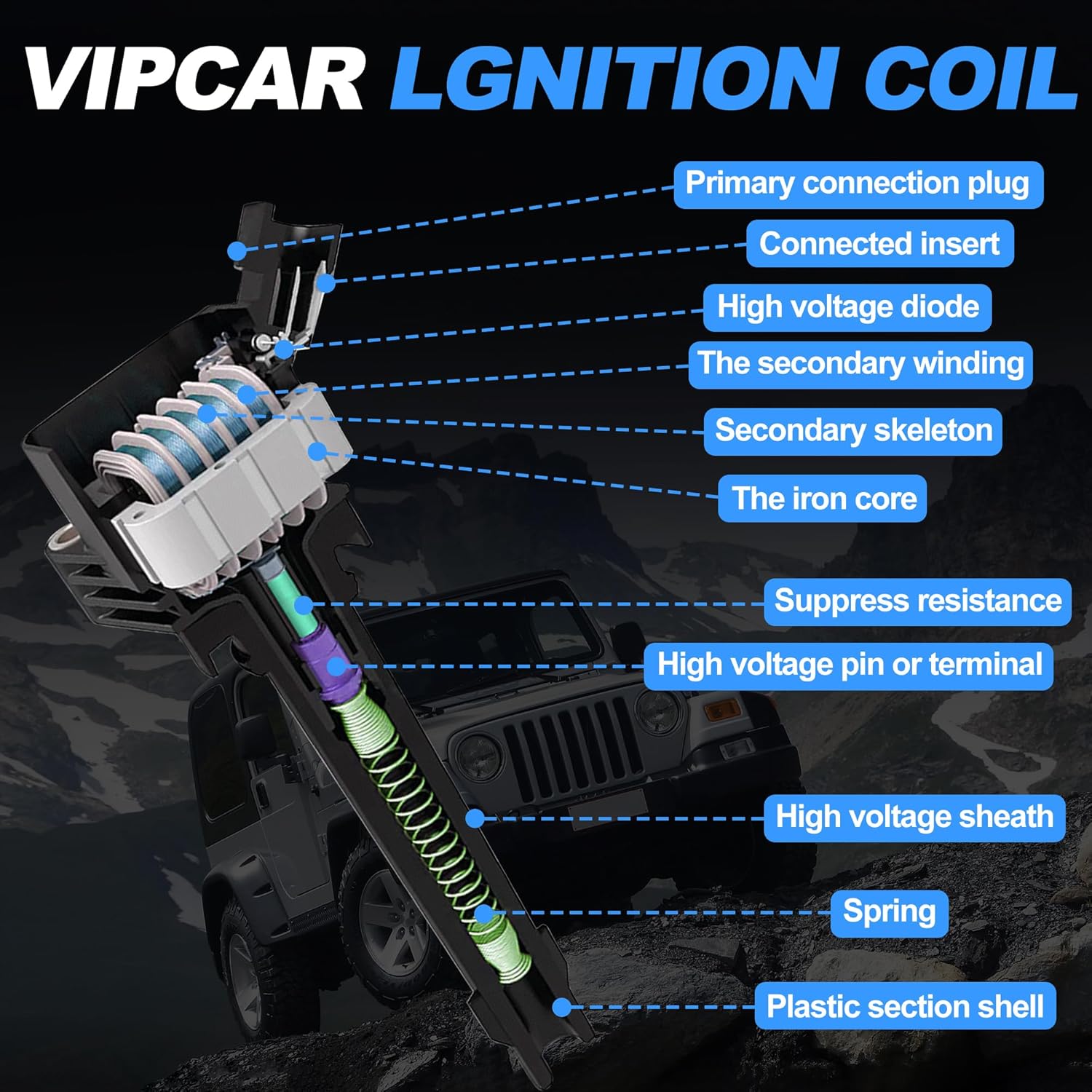 VIPCAR LGNITION COIL

Primary connection plug

Connected insert

High voltage diode

The secondary winding

Secondary skeleton

The iron core

Suppress resistance

High voltage pin or terminal

High voltage sheath

Spring

Plastic section shell