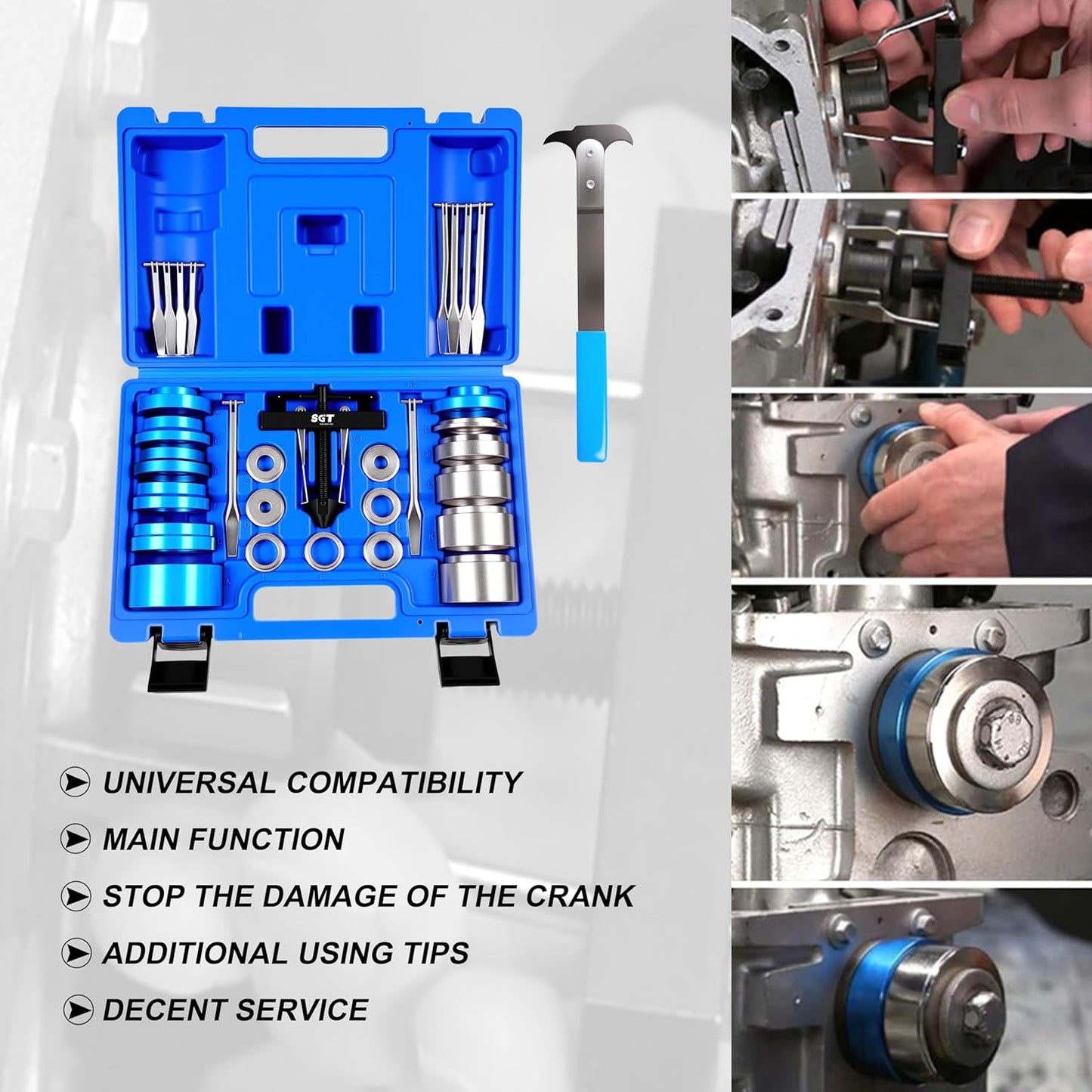 SGT

UNIVERSAL COMPATIBILITY

MAIN FUNCTION

STOP THE DAMAGE OF THE CRANK

ADDITIONAL USING TIPS

DECENT SERVICE