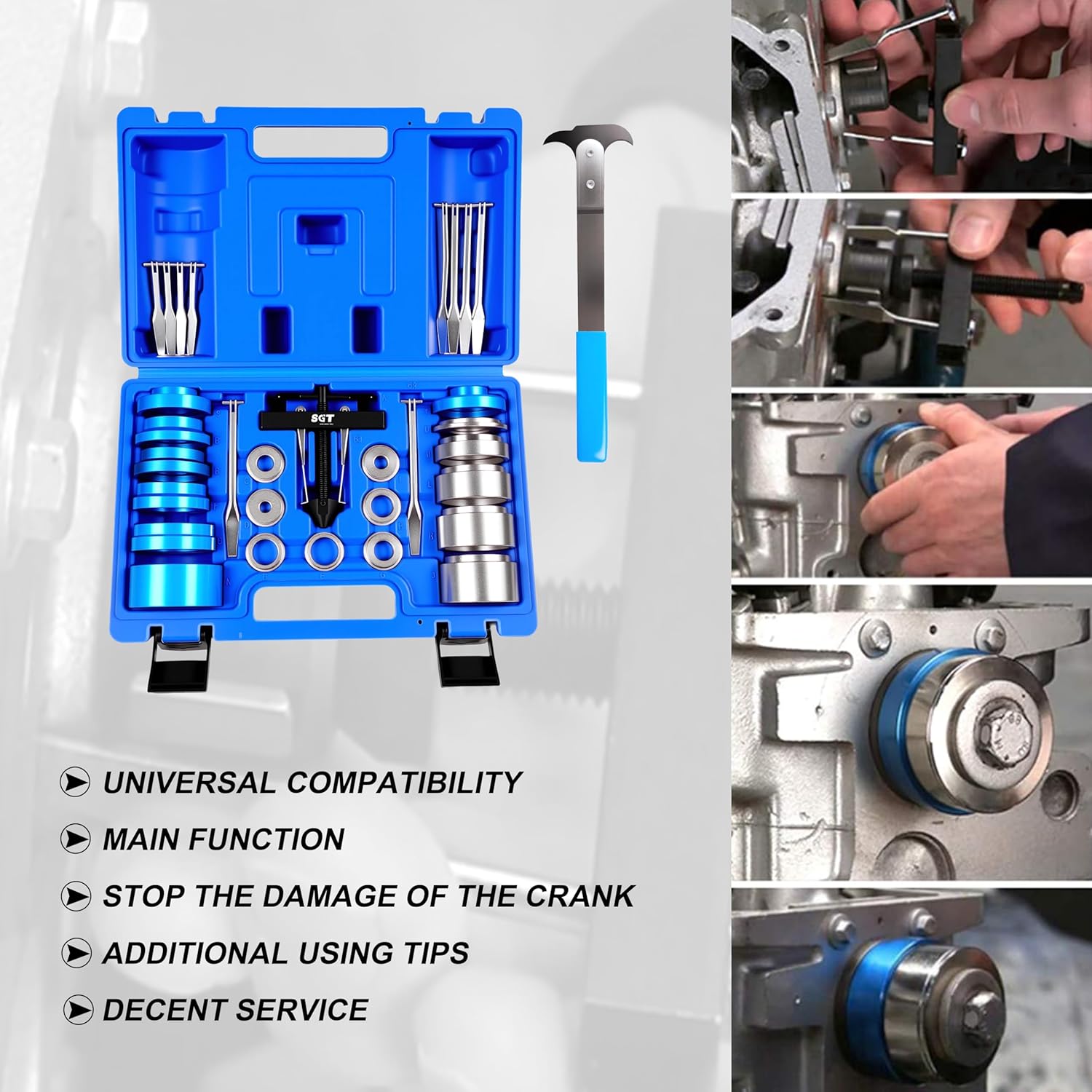 SGT

UNIVERSAL COMPATIBILITY

MAIN FUNCTION

STOP THE DAMAGE OF THE CRANK

ADDITIONAL USING TIPS

DECENT SERVICE