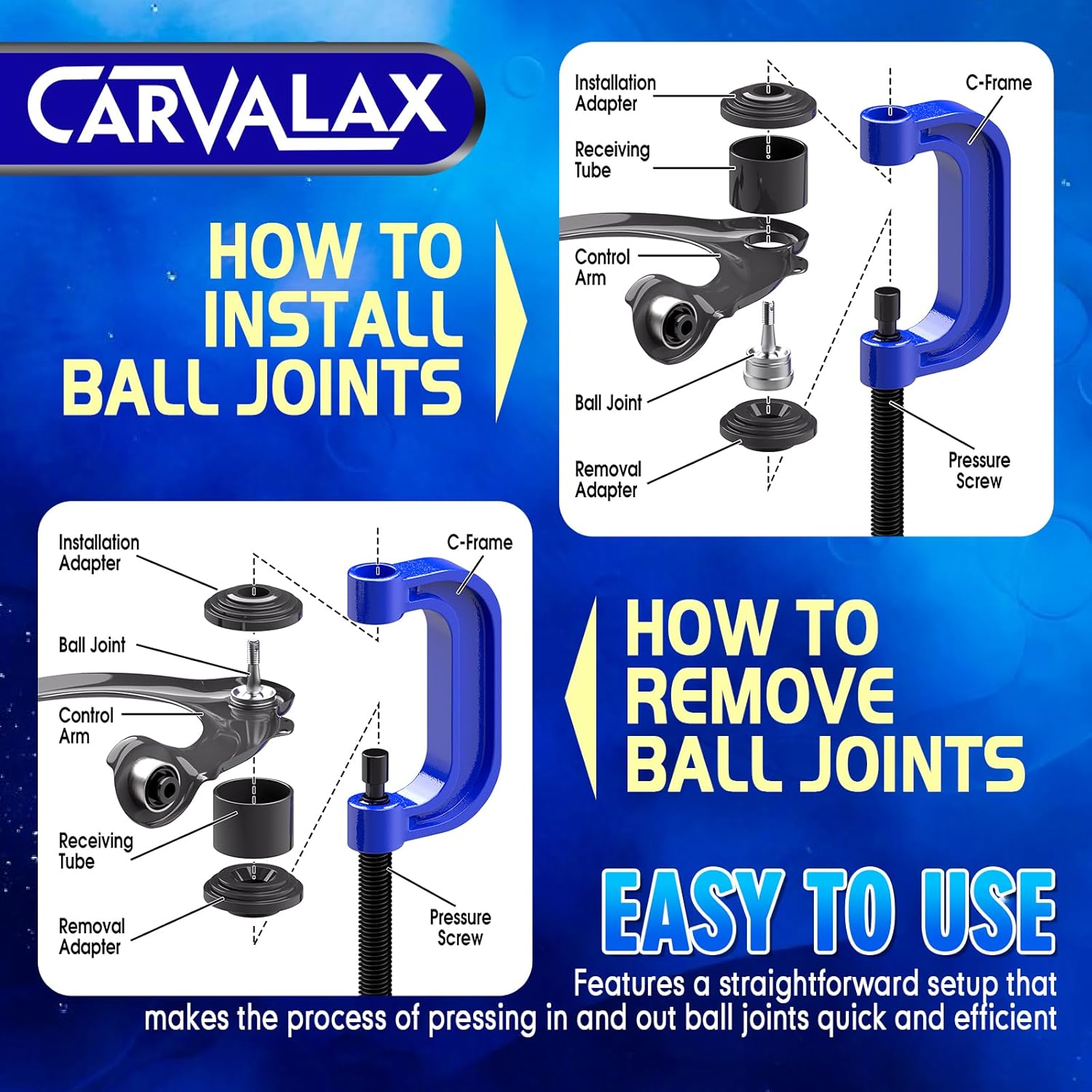 CARVALAX

HOW TO INSTALL BALL JOINTS

Installation Adapter

Receiving Tube

Control Arm

Ball Joint

Removal Adapter

C-Frame

Pressure Screw

Installation Adapter

Ball Joint

Control Arm

Receiving Tube

Removal Adapter

C-Frame

Pressure Screw

HOW TO REMOVE BALL JOINTS

EASY TO USE

Features a straightforward setup that makes the process of pressing in and out ball joints quick and efficient