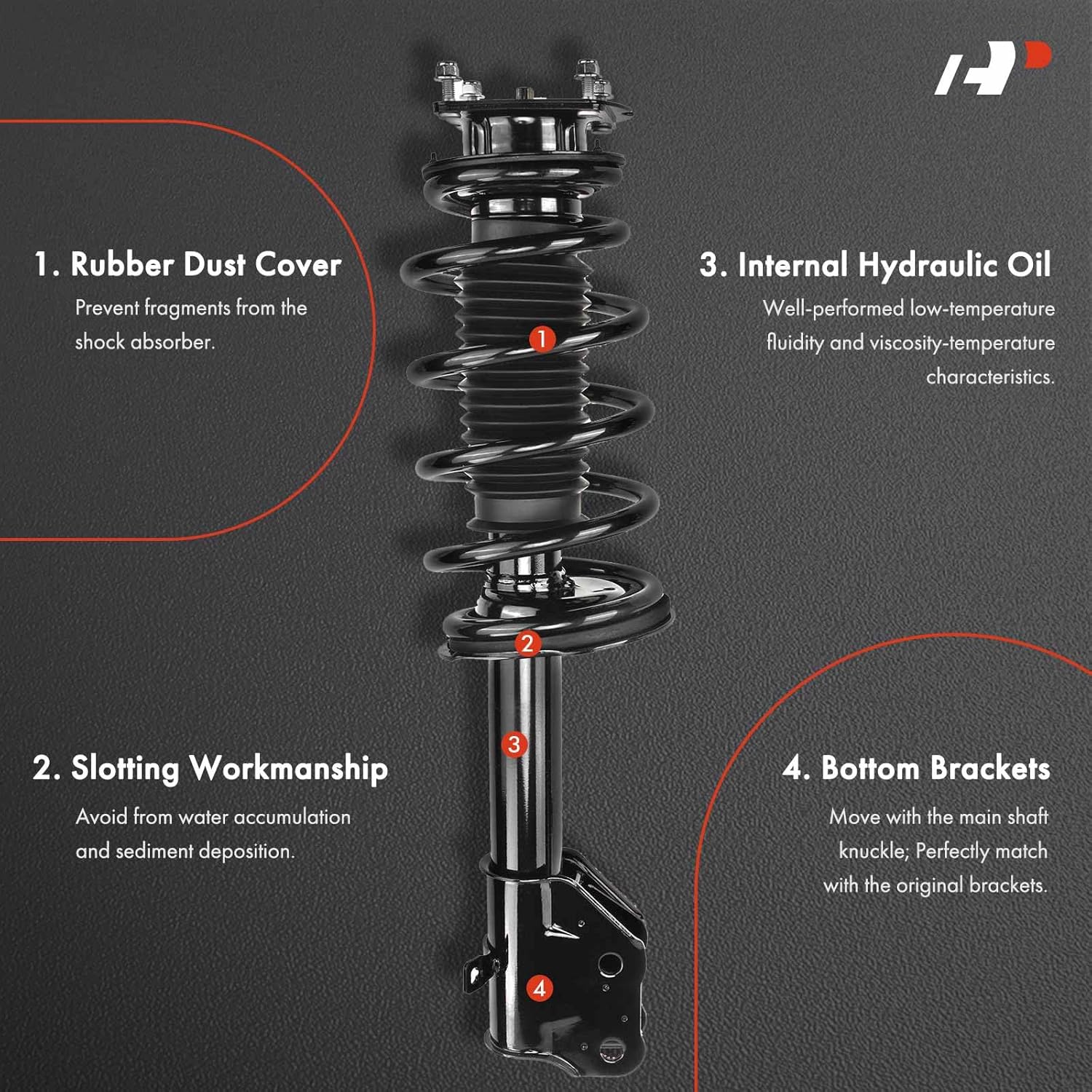 1. Rubber Dust Cover

Prevent fragments from the shock absorber.

3. Internal Hydraulic Oil

Well-performed low-temperature fluidity and viscosity-temperature characteristics.

1

2

3

4

2. Slotting Workmanship

Avoid from water accumulation and sediment deposition.

4. Bottom Brackets

Move with the main shaft knuckle; Perfectly match with the original brackets.