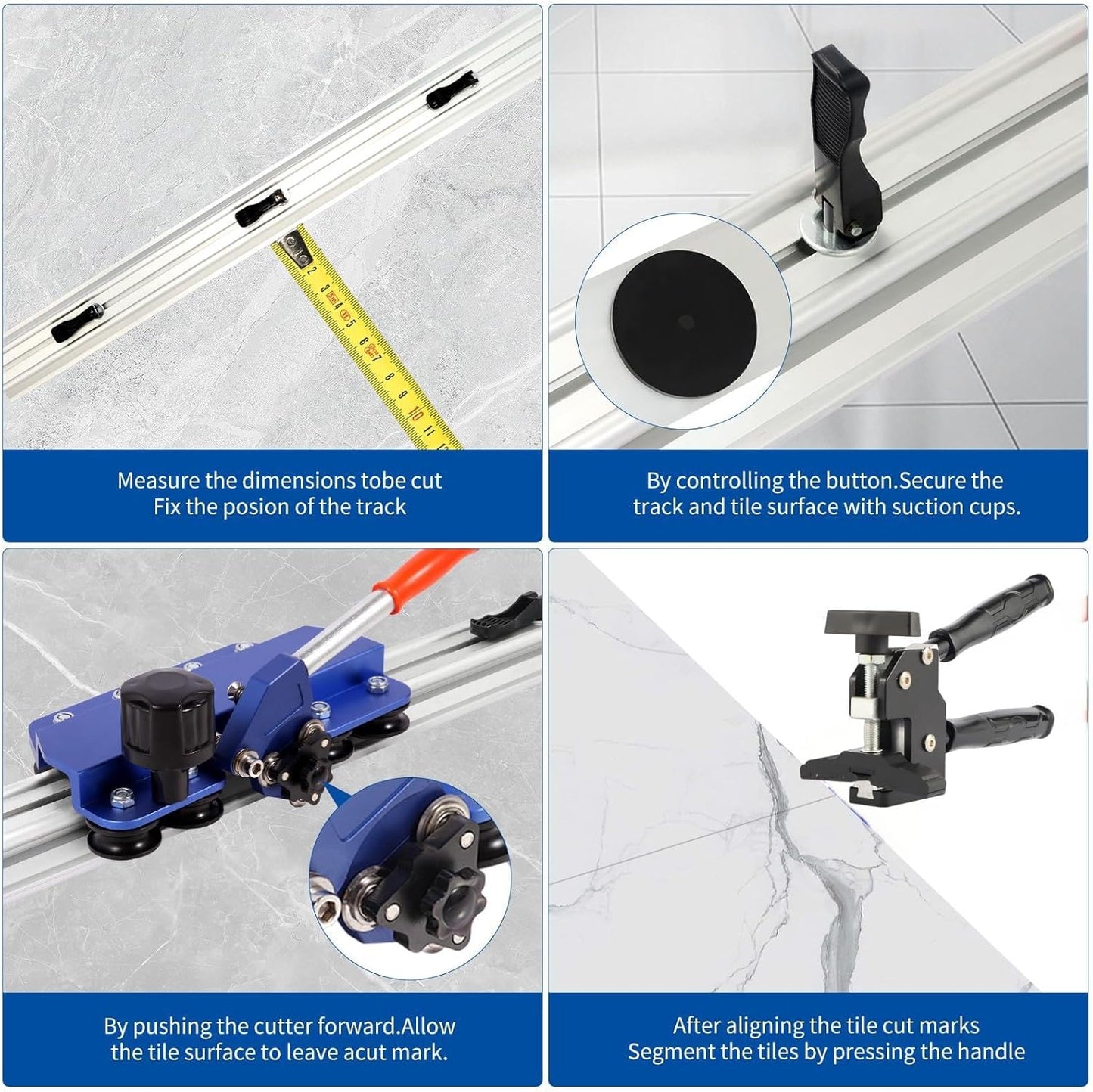 2 3 4 5 6 7 8 9 10 11

Measure the dimensions tobe cut
Fix the posion of the track

By controlling the button.Secure the track and tile surface with suction cups.

By pushing the cutter forward.Allow the tile surface to leave acut mark.

After aligning the tile cut marks
Segment the tiles by pressing the handle