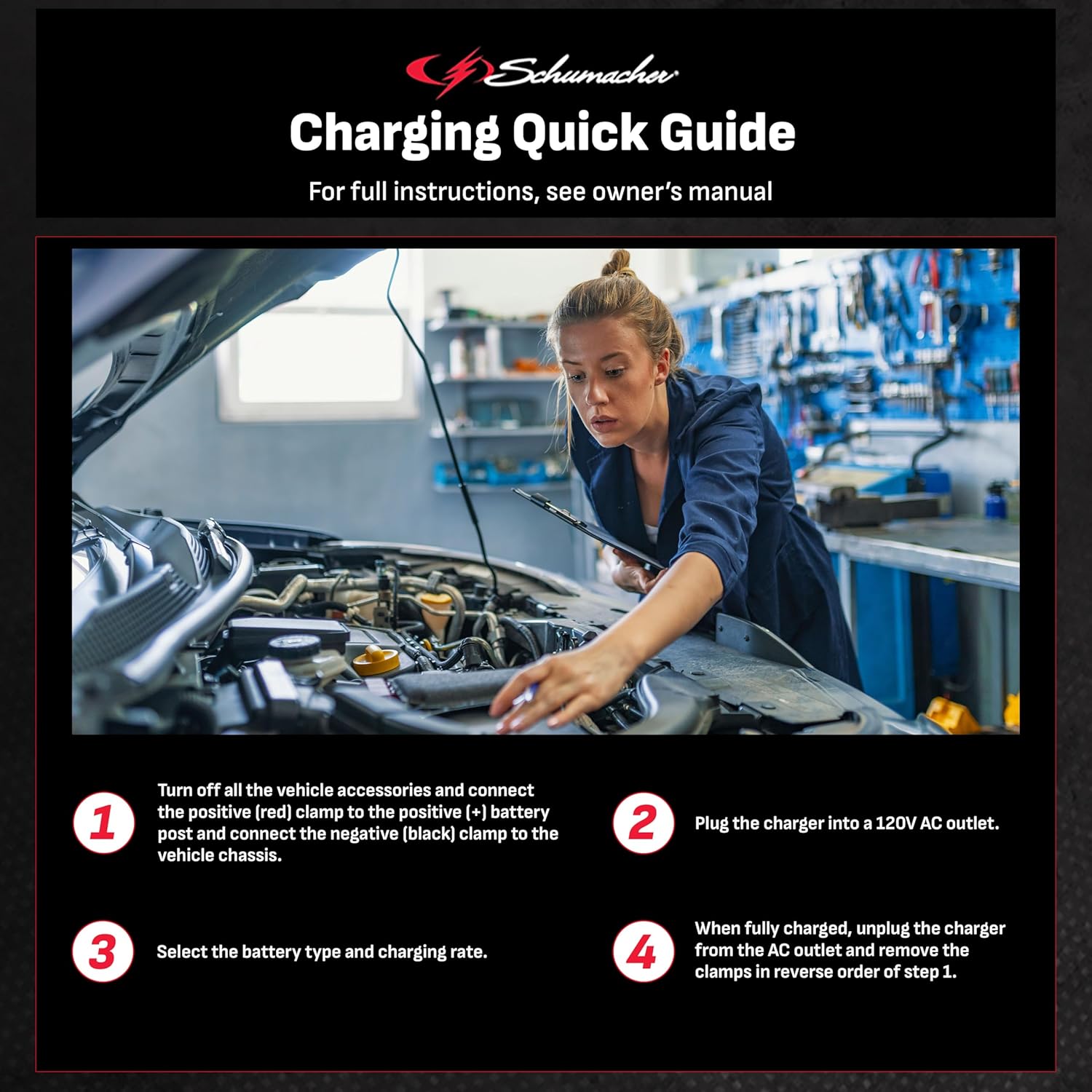 Schumacher

Charging Quick Guide

For full instructions, see owner's manual

1 Turn off all the vehicle accessories and connect the positive (red) clamp to the positive (+) battery post and connect the negative (black) clamp to the vehicle chassis.

2 Plug the charger into a 120V AC outlet.

3 Select the battery type and charging rate.

4 When fully charged, unplug the charger from the AC outlet and remove the clamps in reverse order of step 1.