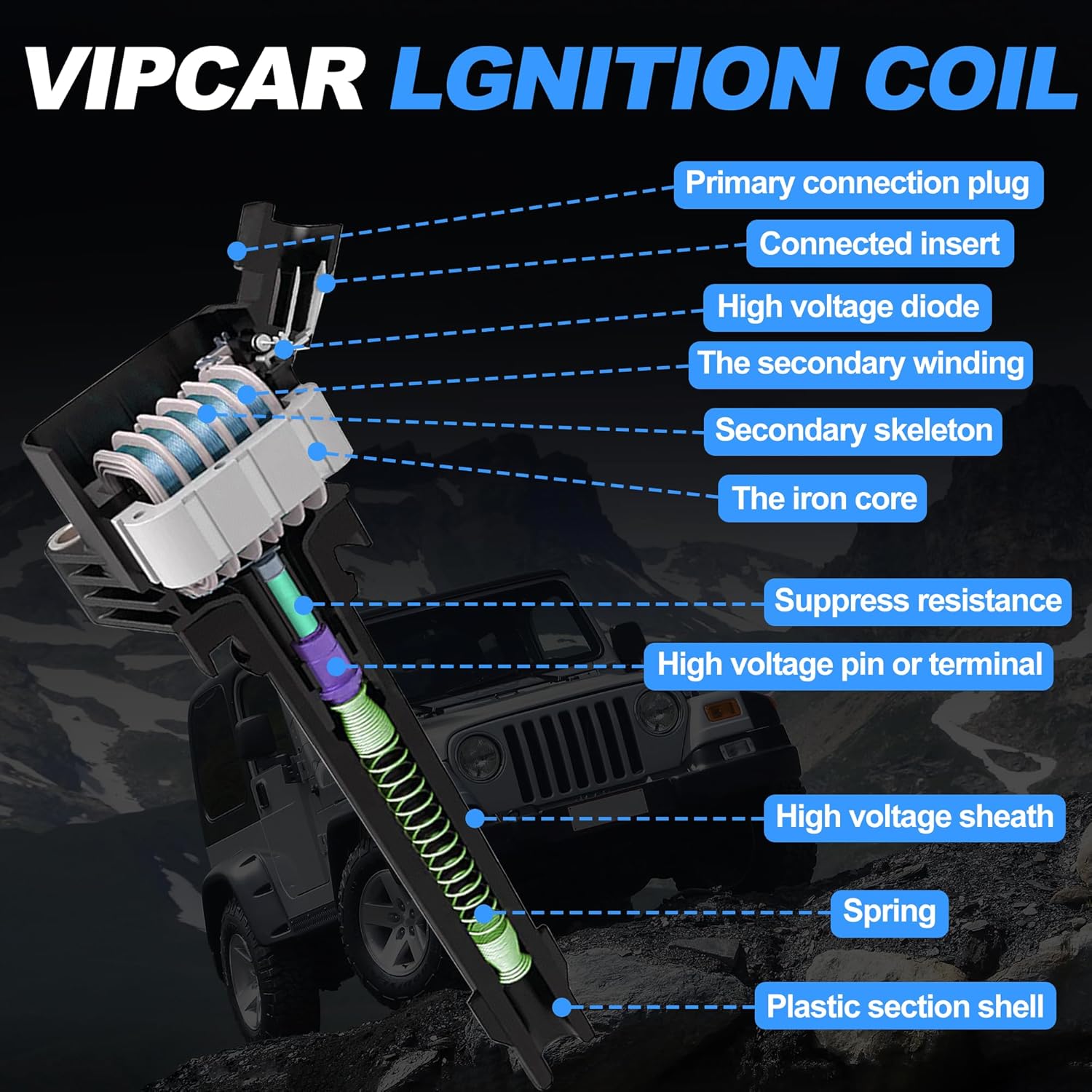 VIPCAR LGNITION COIL

Primary connection plug
Connected insert
High voltage diode
The secondary winding
Secondary skeleton
The iron core
Suppress resistance
High voltage pin or terminal
High voltage sheath
Spring
Plastic section shell