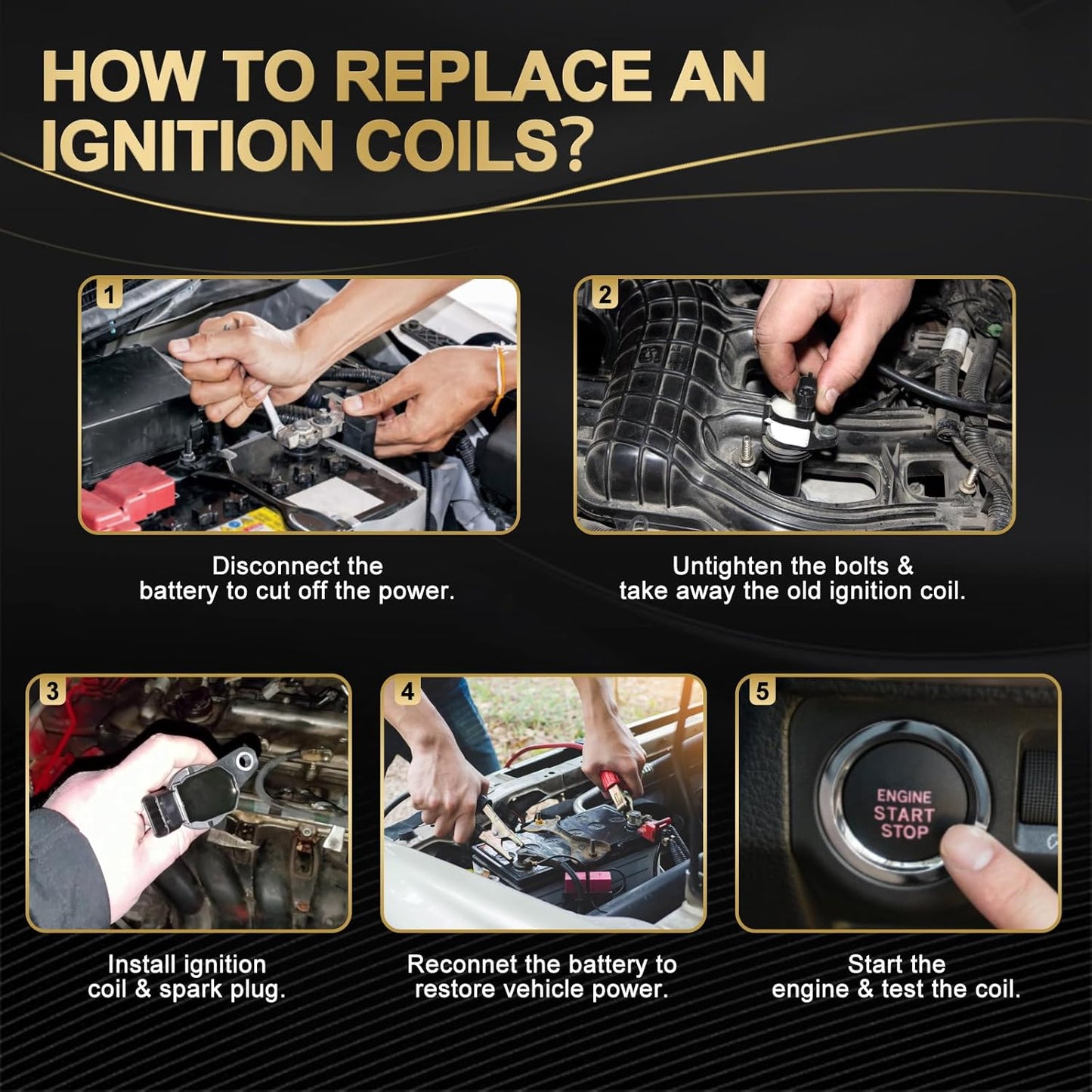 HOW TO REPLACE AN IGNITION COILS?

1

Disconnect the battery to cut off the power.

2

Untighten the bolts & take away the old ignition coil.

3

Install ignition coil & spark plug.

4

Reconnet the battery to restore vehicle power.

5

ENGINE START STOP

Start the engine & test the coil.