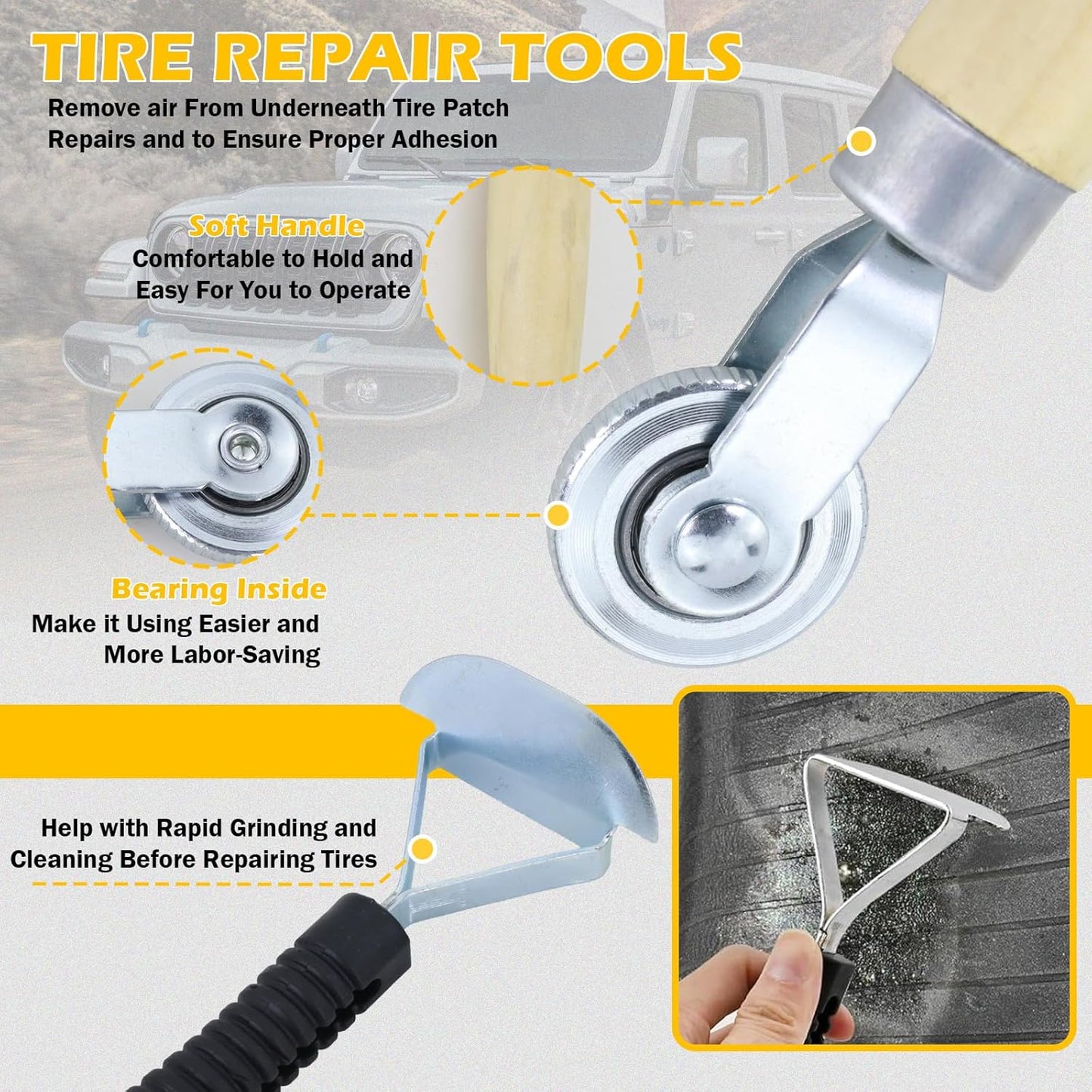 TIRE REPAIR TOOLS

Remove air From Underneath Tire Patch Repairs and to Ensure Proper Adhesion

Soft Handle

Comfortable to Hold and Easy For You to Operate

Bearing Inside

Make it Using Easier and More Labor-Saving

Help with Rapid Grinding and Cleaning Before Repairing Tires