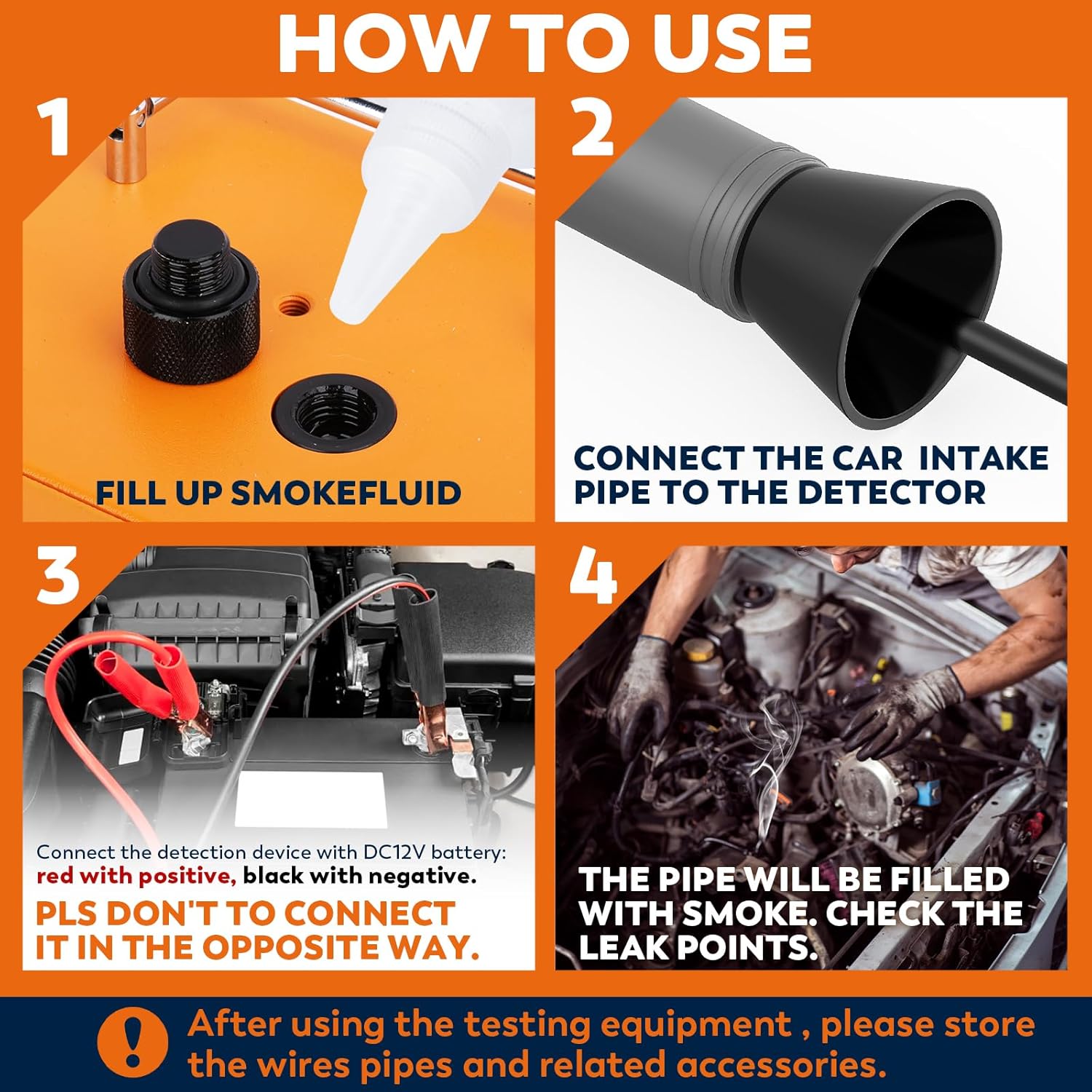 HOW TO USE

1

FILL UP SMOKEFLUID

2

CONNECT THE CAR INTAKE PIPE TO THE DETECTOR

3

Connect the detection device with DC12V battery: red with positive, black with negative.

PLS DON'T TO CONNECT IT IN THE OPPOSITE WAY.

4

THE PIPE WILL BE FILLED WITH SMOKE. CHECK THE LEAK POINTS.

!

After using the testing equipment , please store the wires pipes and related accessories.