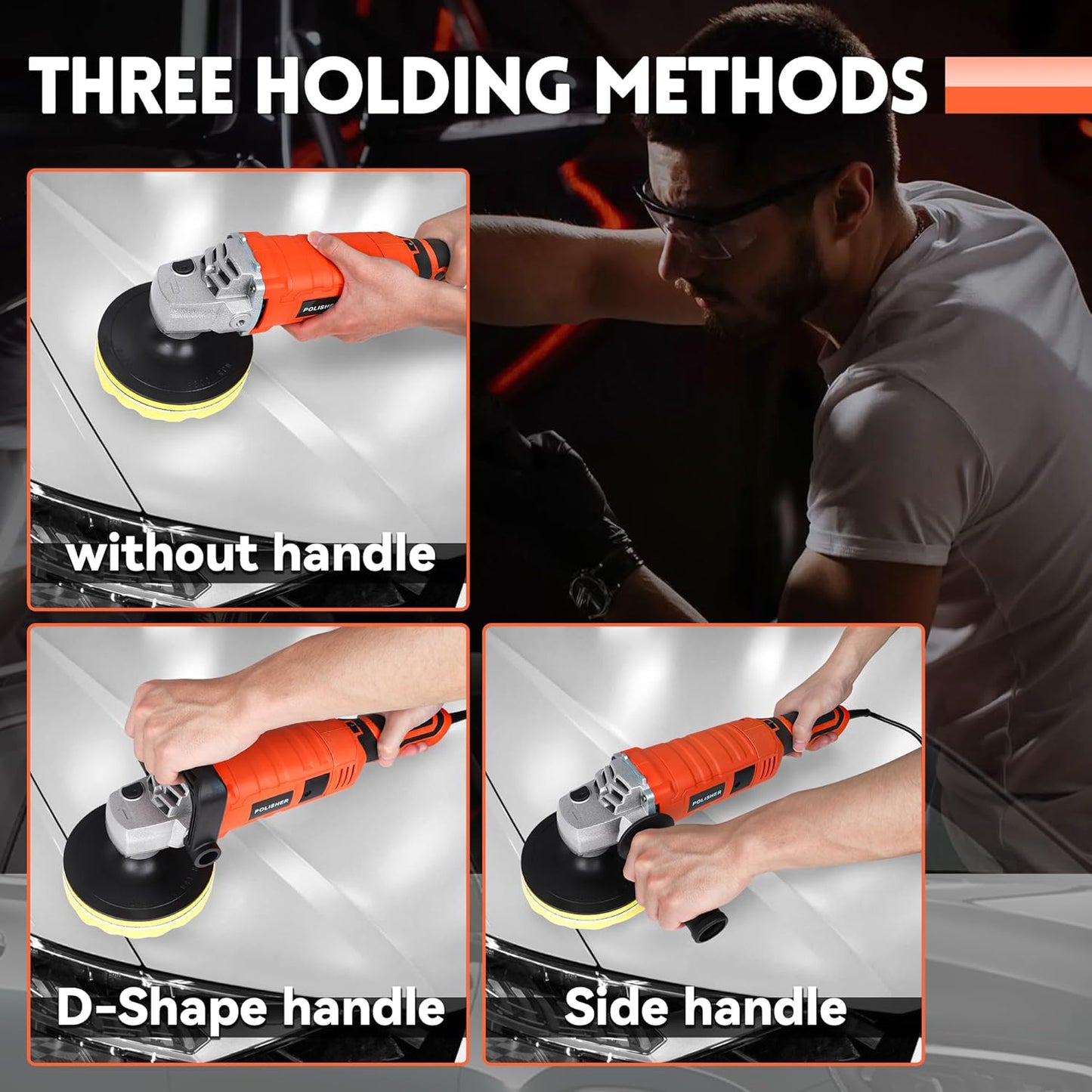 THREE HOLDING METHODS

POLISHER

without handle

POLISHER

D-Shape handle

POLISHER

Side handle