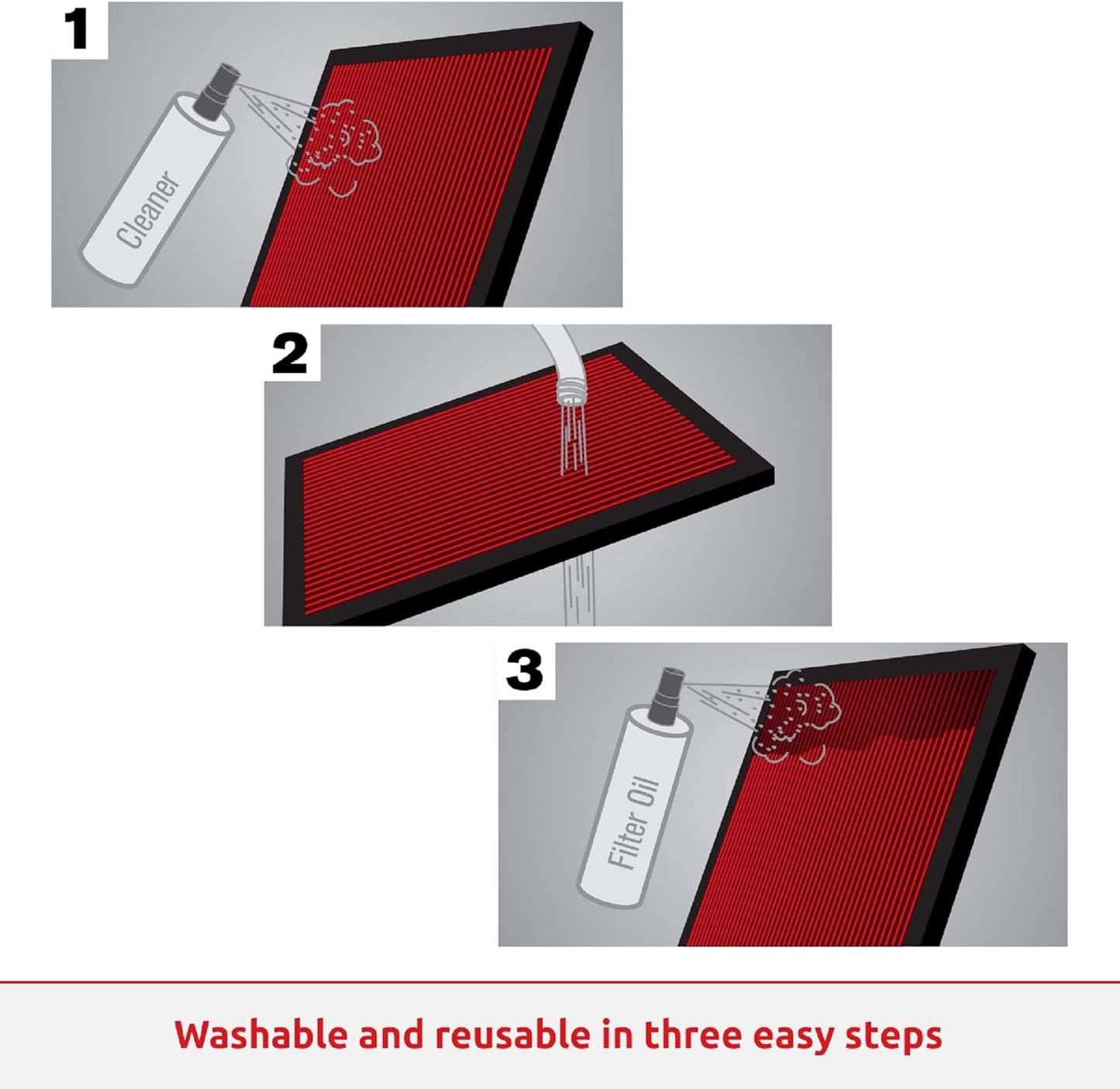 1

Cleaner

2

3

Filter Oil

Washable and reusable in three easy steps