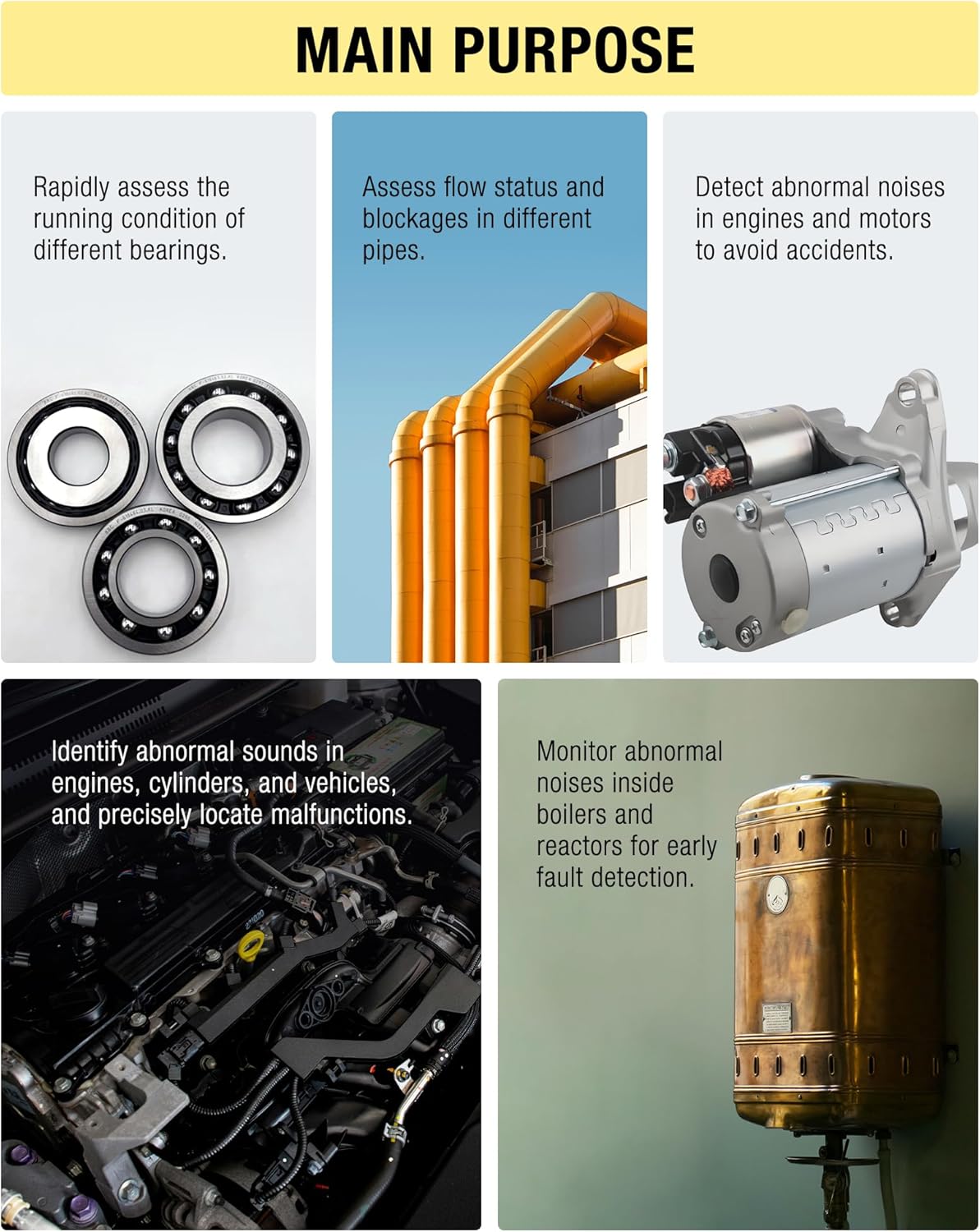 MAIN PURPOSE

Rapidly assess the running condition of different bearings.

Assess flow status and blockages in different pipes.

Detect abnormal noises in engines and motors to avoid accidents.

Identify abnormal sounds in engines, cylinders, and vehicles, and precisely locate malfunctions.

Monitor abnormal noises inside boilers and reactors for early fault detection.