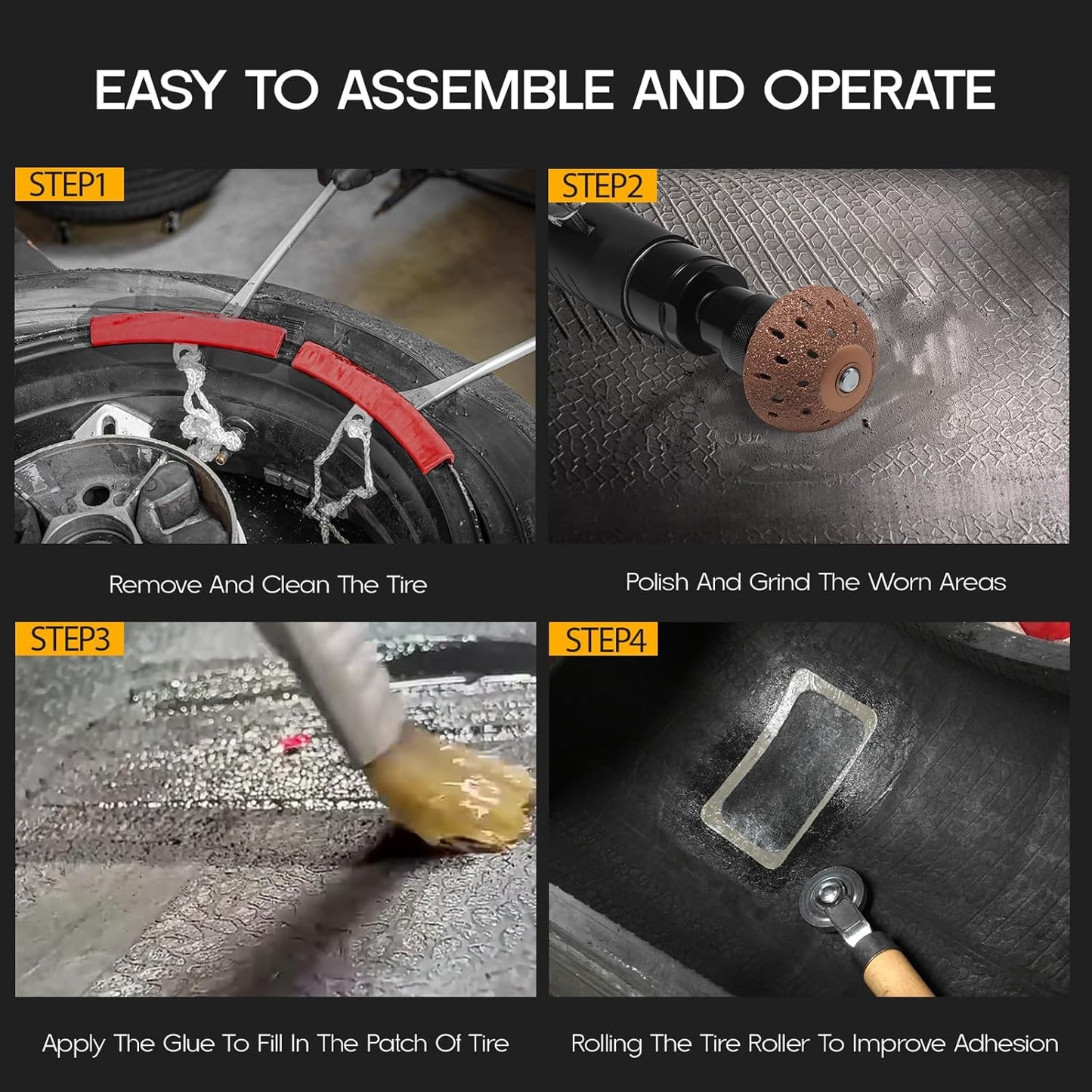 EASY TO ASSEMBLE AND OPERATE

STEP1

Remove And Clean The Tire

STEP2

Polish And Grind The Worn Areas

STEP3

Apply The Glue To Fill In The Patch Of Tire

STEP4

Rolling The Tire Roller To Improve Adhesion