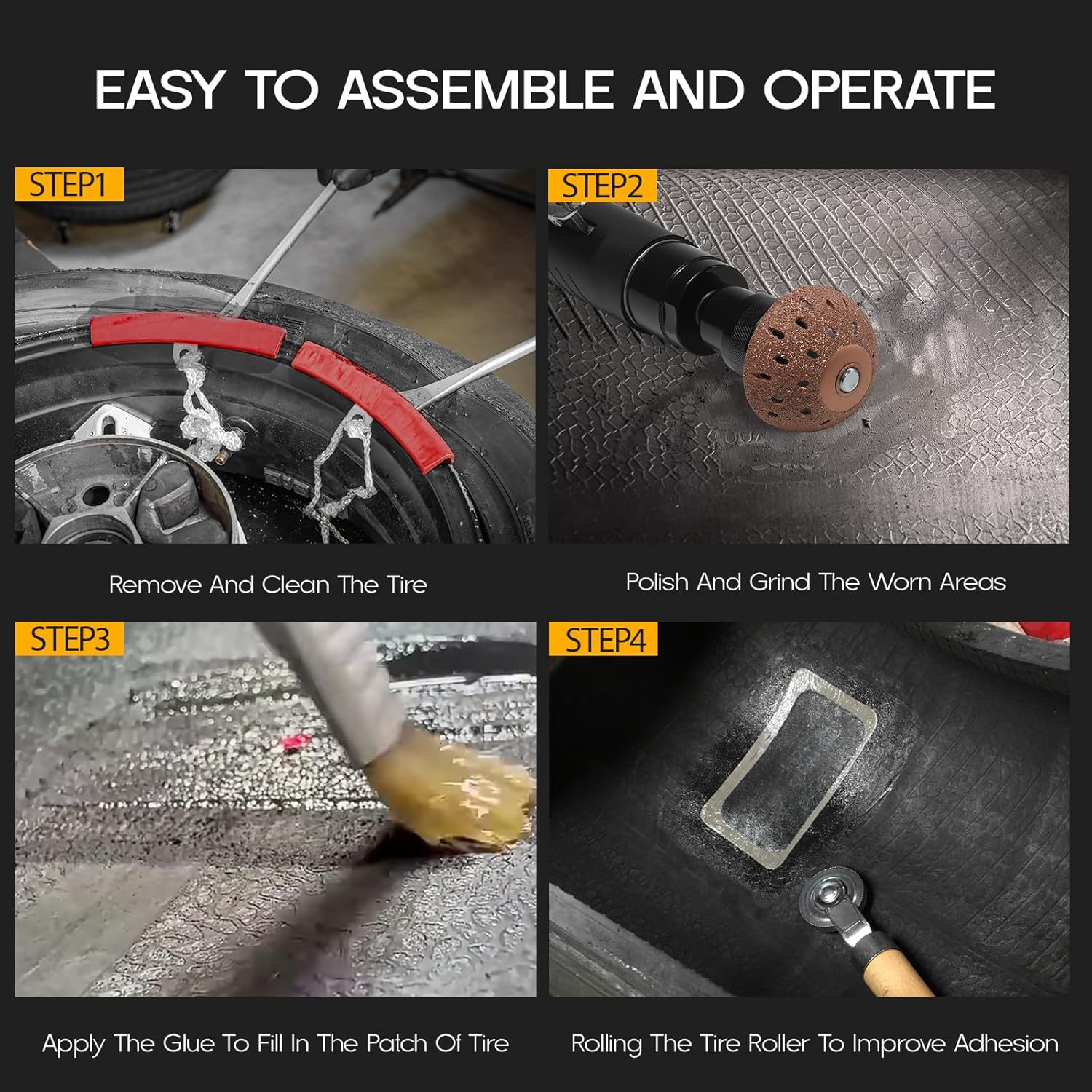 EASY TO ASSEMBLE AND OPERATE

STEP1

Remove And Clean The Tire

STEP2

Polish And Grind The Worn Areas

STEP3

Apply The Glue To Fill In The Patch Of Tire

STEP4

Rolling The Tire Roller To Improve Adhesion