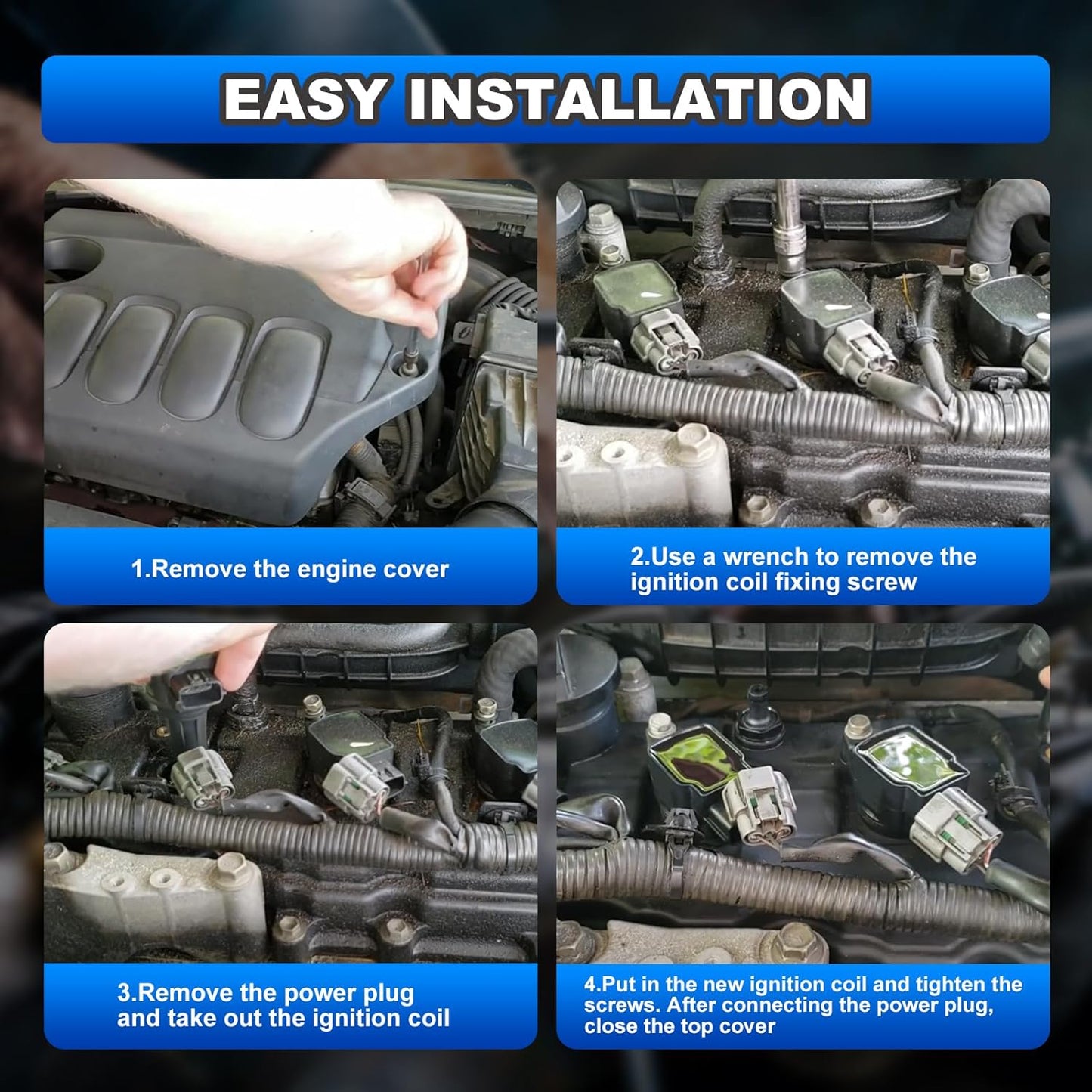 EASY INSTALLATION

1.Remove the engine cover

2.Use a wrench to remove the ignition coil fixing screw

3.Remove the power plug and take out the ignition coil

4.Put in the new ignition coil and tighten the screws. After connecting the power plug, close the top cover