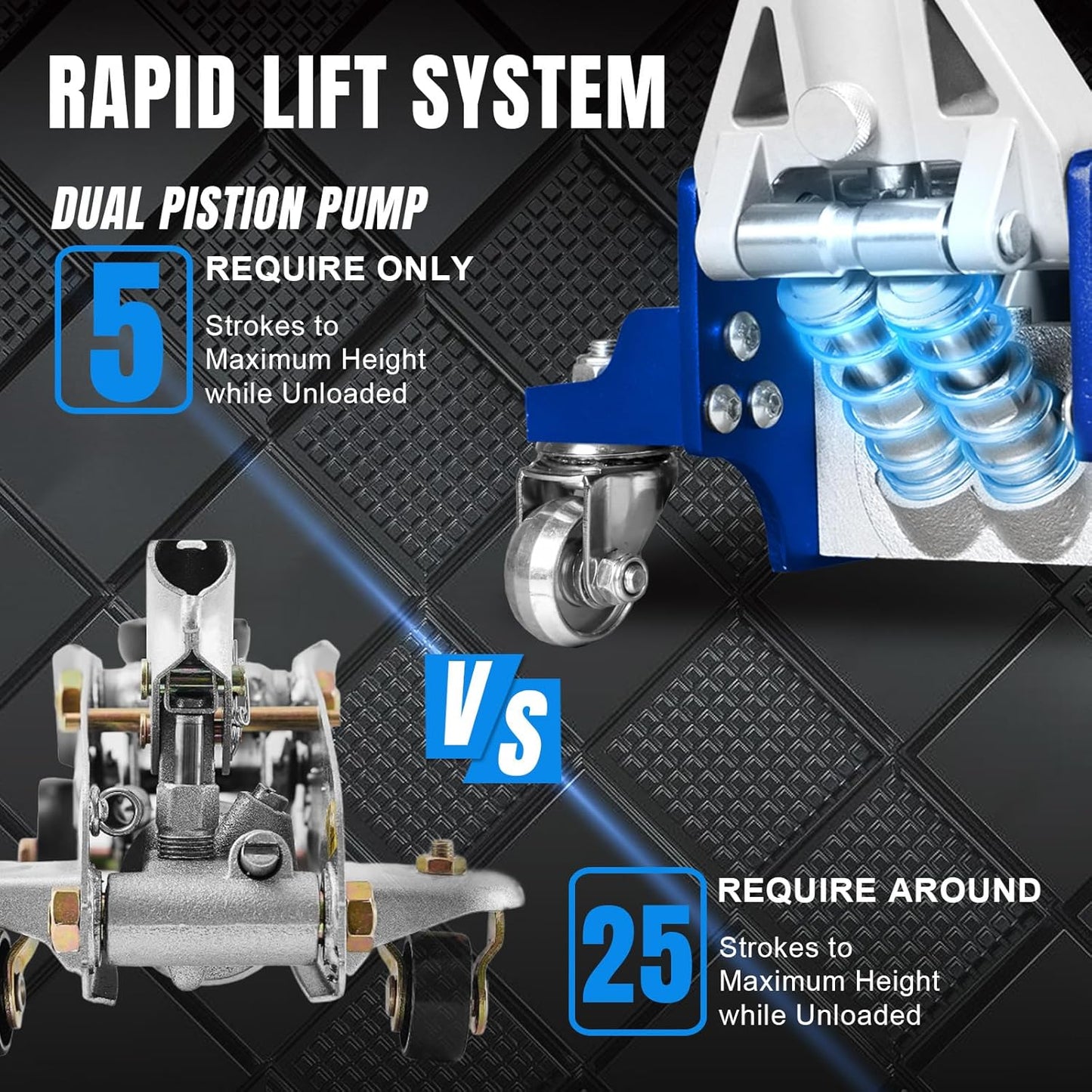 RAPID LIFT SYSTEM

DUAL PISTION PUMP

5

REQUIRE ONLY

Strokes to Maximum Height while Unloaded

VS

25

REQUIRE AROUND

Strokes to Maximum Height while Unloaded