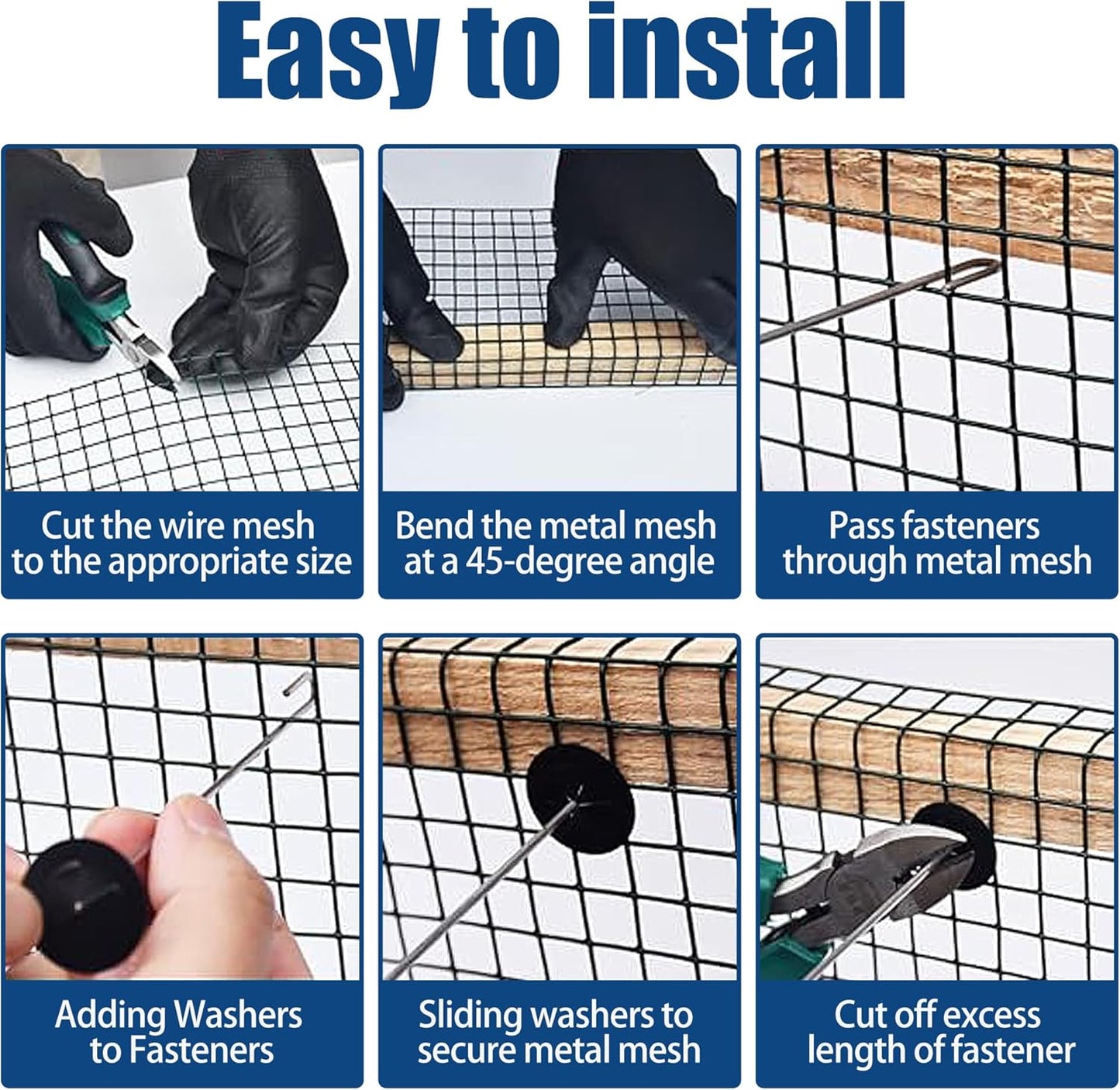 Easy to install

Cut the wire mesh to the appropriate size

Bend the metal mesh at a 45-degree angle

Pass fasteners through metal mesh

Adding Washers to Fasteners

Sliding washers to secure metal mesh

Cut off excess length of fastener