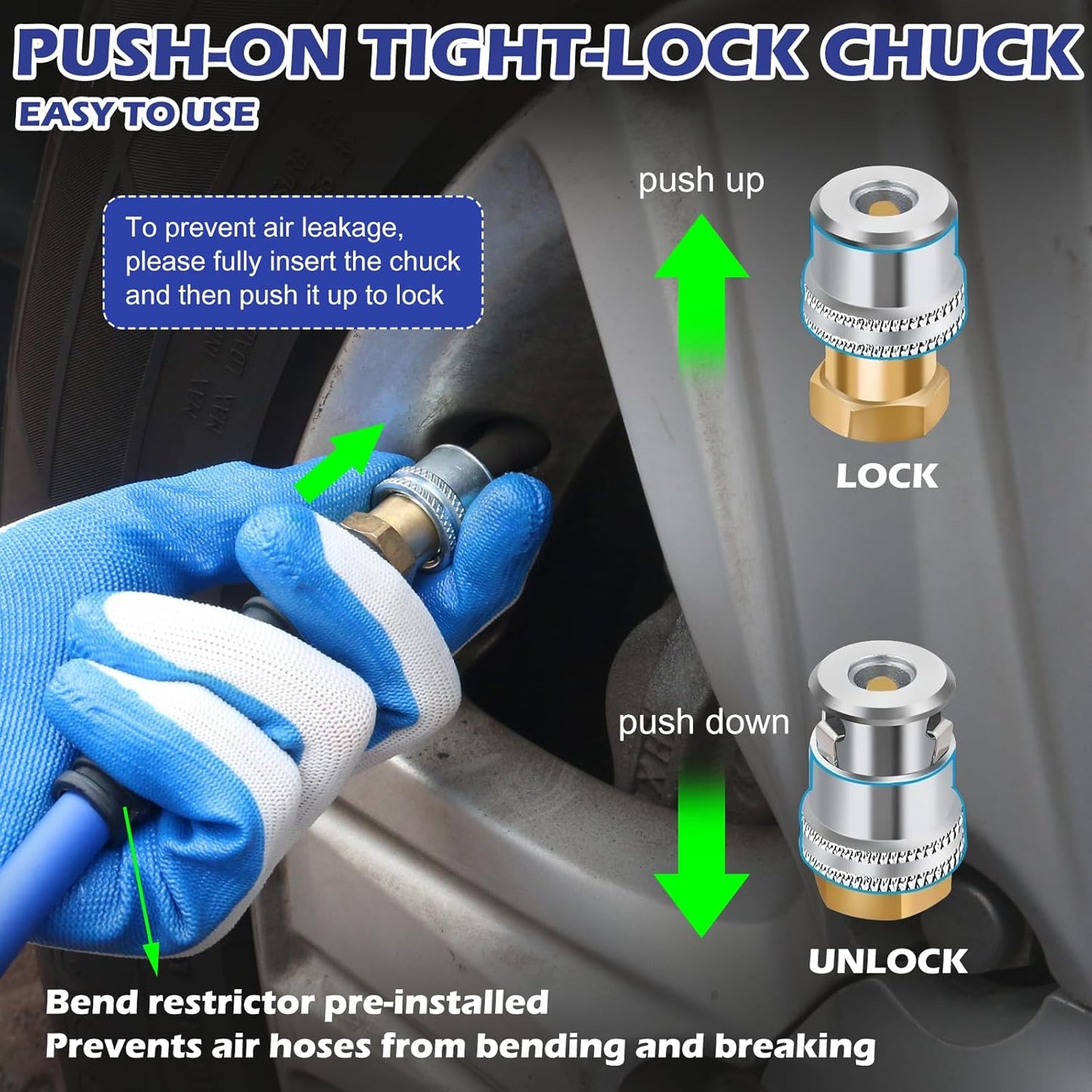 PUSH-ON TIGHT-LOCK CHUCK
EASY TO USE

To prevent air leakage, please fully insert the chuck and then push it up to lock

push up

LOCK

push down

UNLOCK

Bend restrictor pre-installed
Prevents air hoses from bending and breaking