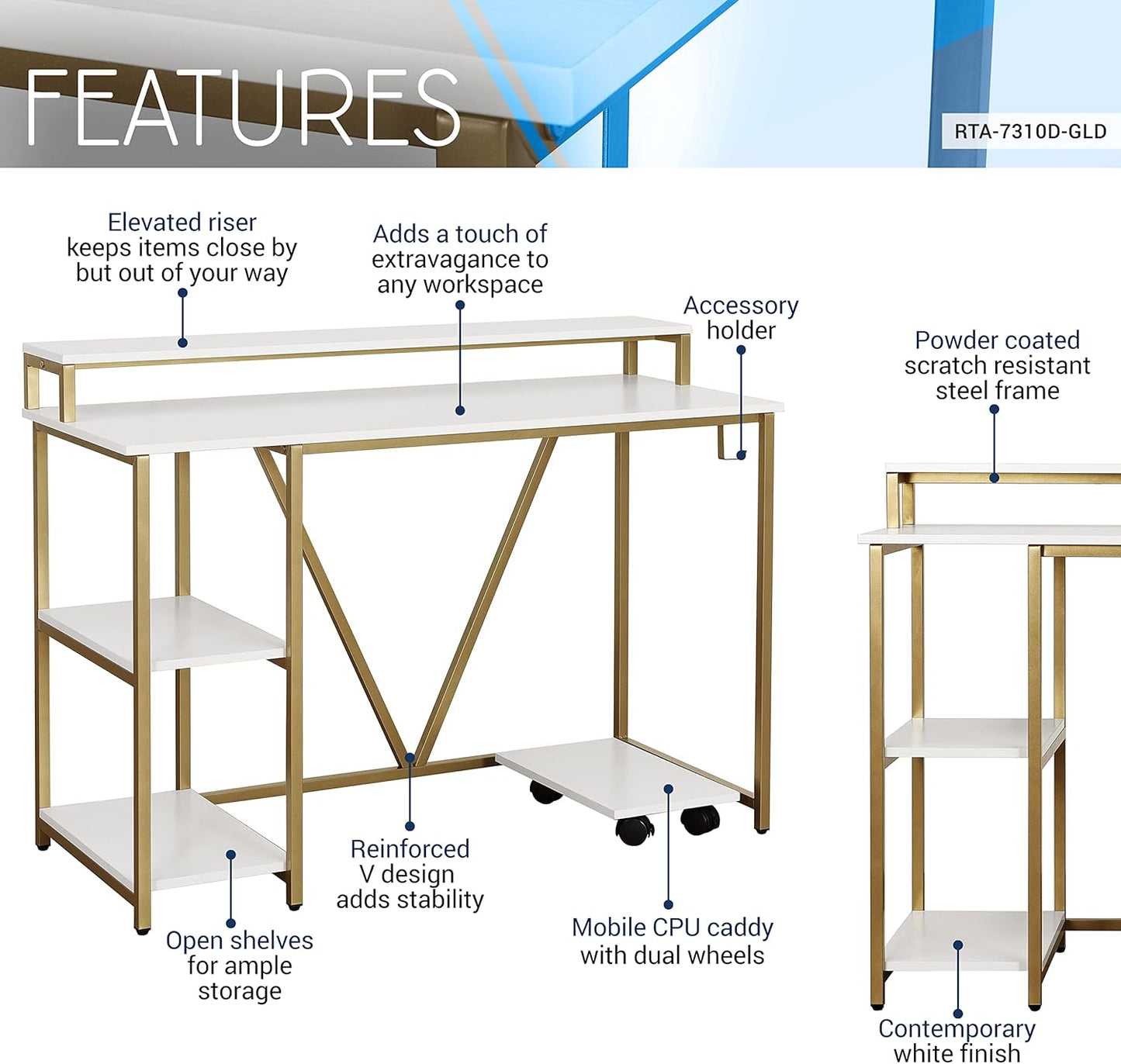 FEATURES

RTA-7310D-GLD

Elevated riser keeps items close by but out of your way

Adds a touch of extravagance to any workspace

Accessory holder

Powder coated scratch resistant steel frame

Reinforced V design adds stability

Open shelves for ample storage

Mobile CPU caddy with dual wheels

Contemporary white finish