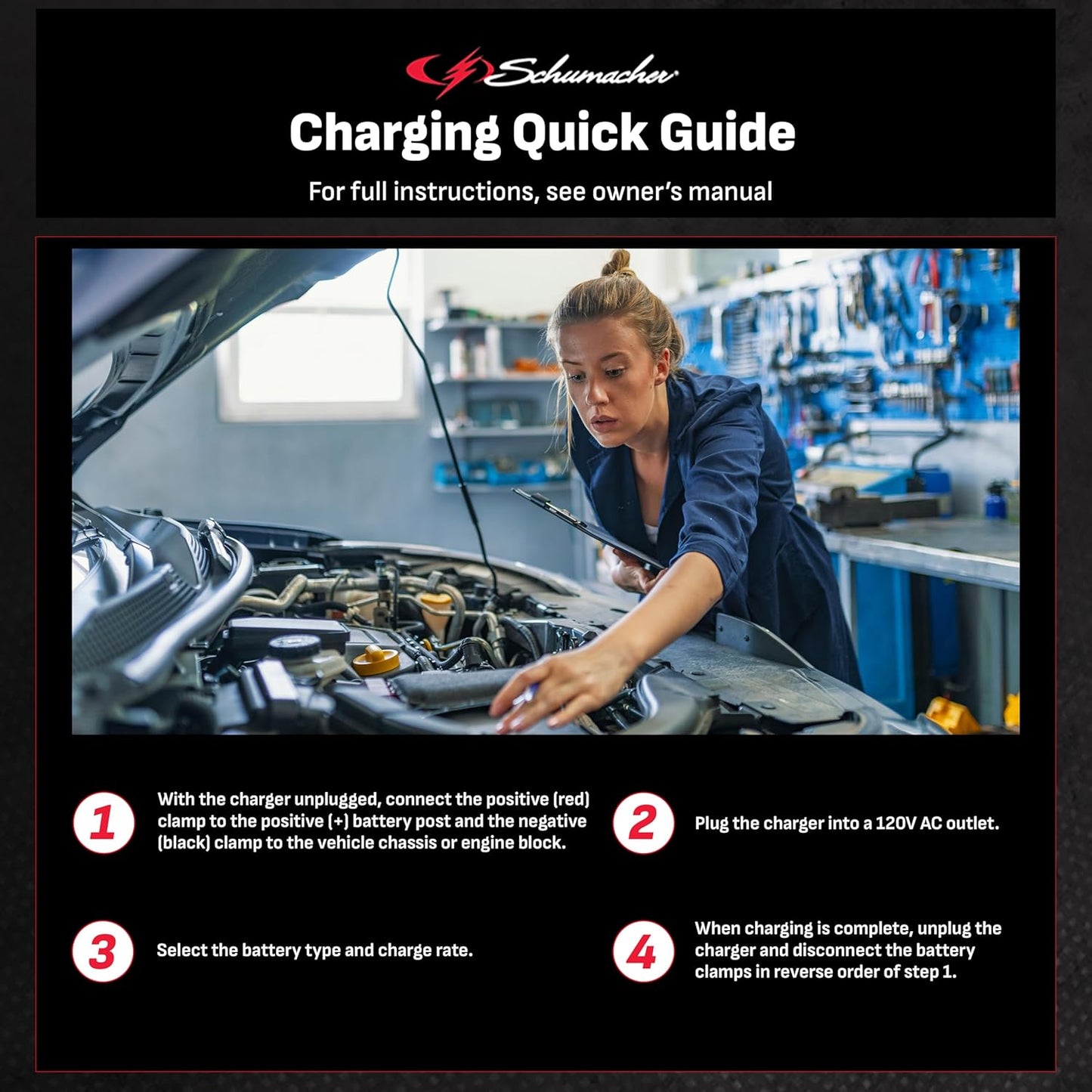 Schumacher

Charging Quick Guide

For full instructions, see owner's manual

1 With the charger unplugged, connect the positive (red) clamp to the positive (+) battery post and the negative (black) clamp to the vehicle chassis or engine block.

2 Plug the charger into a 120V AC outlet.

3 Select the battery type and charge rate.

4 When charging is complete, unplug the charger and disconnect the battery clamps in reverse order of step 1.