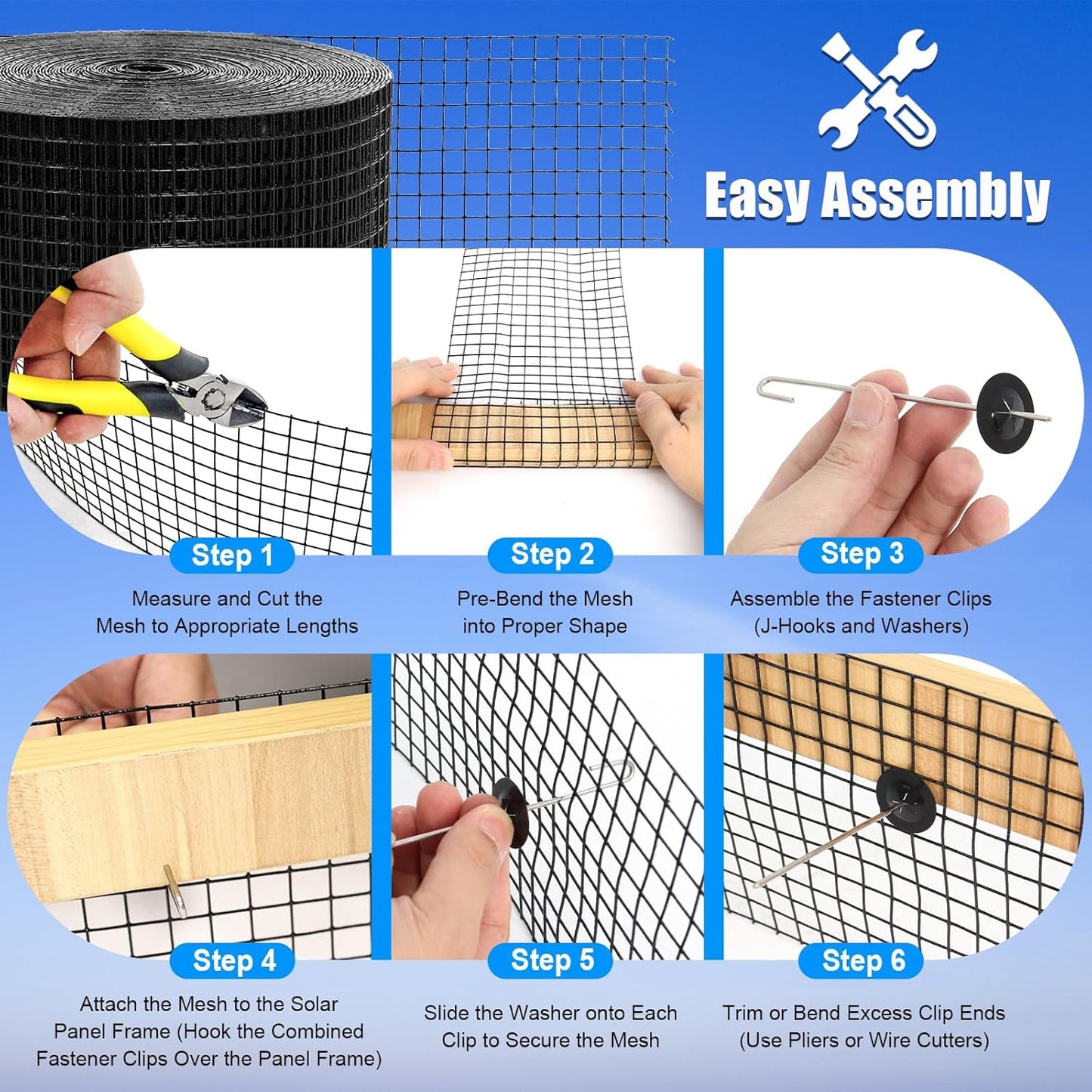 Easy Assembly

Step 1
Measure and Cut the Mesh to Appropriate Lengths

Step 2
Pre-Bend the Mesh into Proper Shape

Step 3
Assemble the Fastener Clips (J-Hooks and Washers)

Step 4
Attach the Mesh to the Solar Panel Frame (Hook the Combined Fastener Clips Over the Panel Frame)

Step 5
Slide the Washer onto Each Clip to Secure the Mesh

Step 6
Trim or Bend Excess Clip Ends (Use Pliers or Wire Cutters)