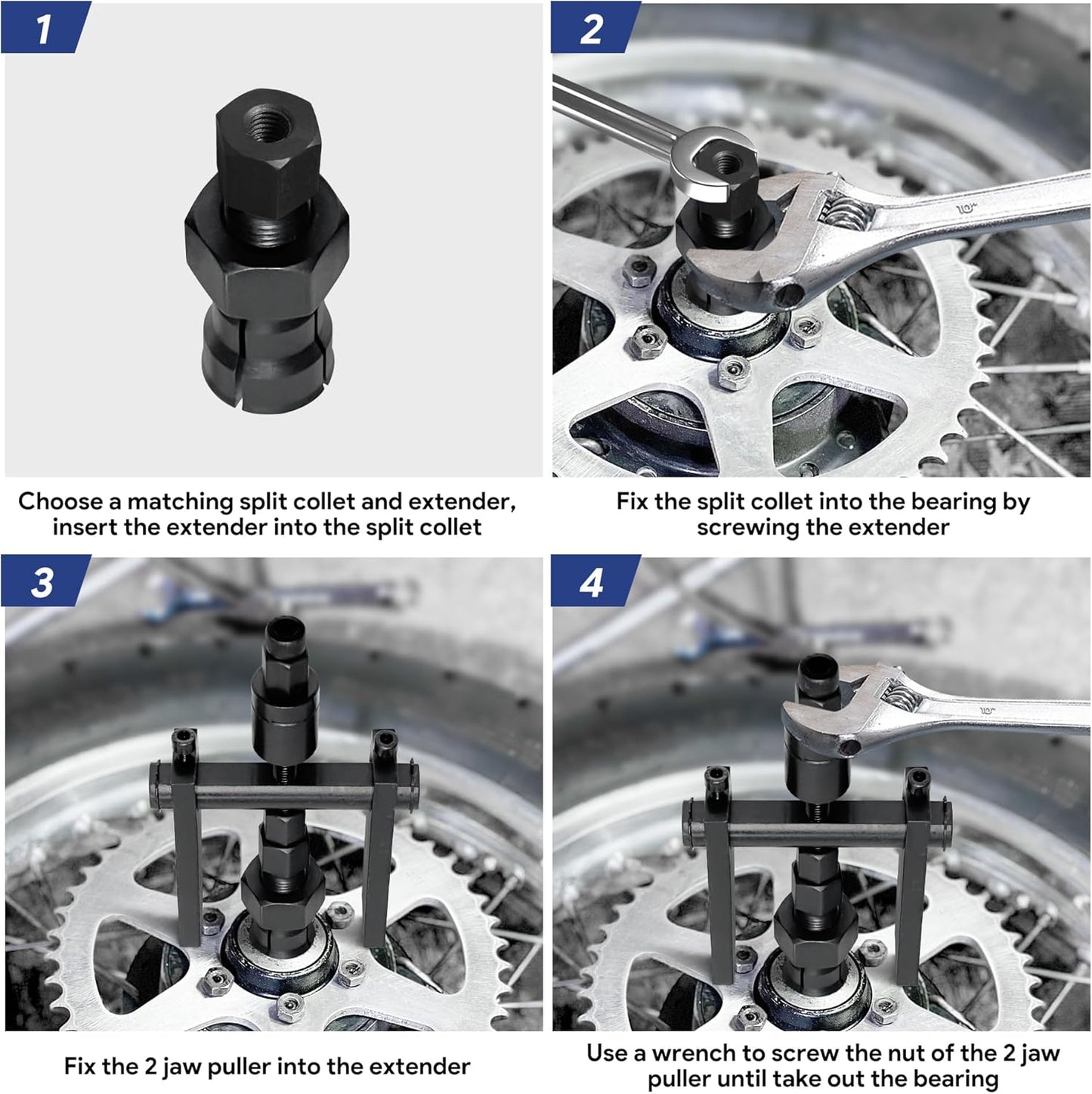 1

Choose a matching split collet and extender, insert the extender into the split collet

2

10"

Fix the split collet into the bearing by screwing the extender

3

Fix the 2 jaw puller into the extender

4

10"

Use a wrench to screw the nut of the 2 jaw puller until take out the bearing