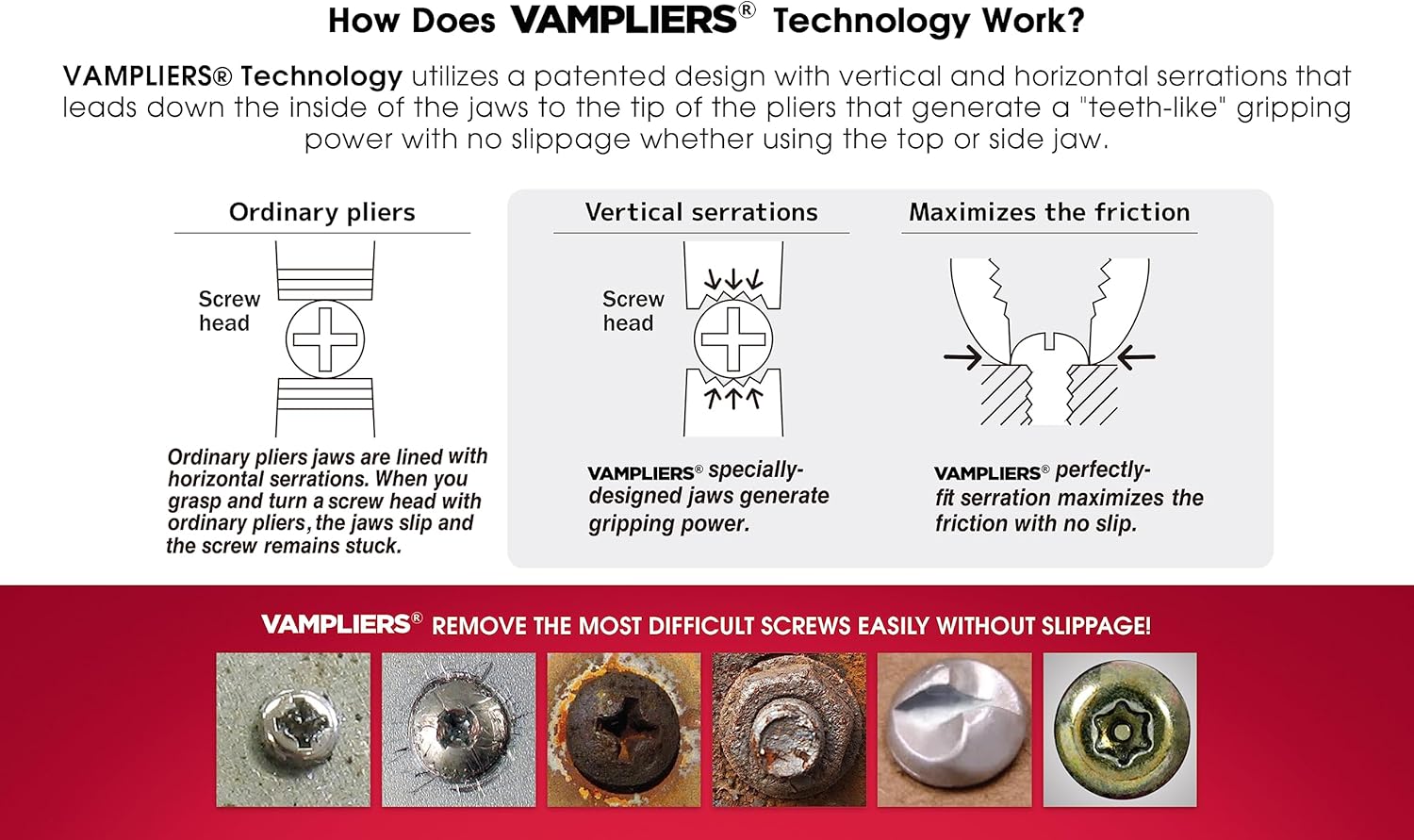 How Does VAMPLIERS® Technology Work?

VAMPLIERS® Technology utilizes a patented design with vertical and horizontal serrations that leads down the inside of the jaws to the tip of the pliers that generate a "teeth-like" gripping power with no slippage whether using the top or side jaw.

Ordinary pliers

Screw head

Ordinary pliers jaws are lined with horizontal serrations. When you grasp and turn a screw head with ordinary pliers, the jaws slip and the screw remains stuck.

Vertical serrations

Screw head

VAMPLIERS® specially-designed jaws generate gripping power.

Maximizes the friction

VAMPLIERS® perfectly-fit serration maximizes the friction with no slip.

VAMPLIERS® REMOVE THE MOST DIFFICULT SCREWS EASILY WITHOUT SLIPPAGE!